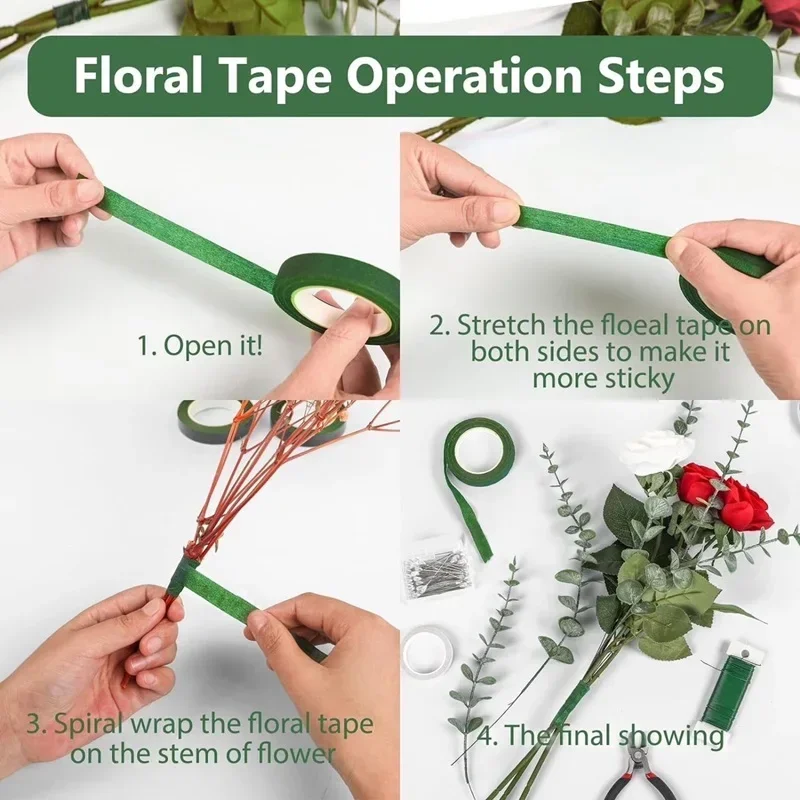 Floral Tape Operation Steps

1. Open it!

2. Stretch the floeal tape on both sides to make it more sticky

3. Spiral wrap the floral tape on the stem of flower

4. The final showing