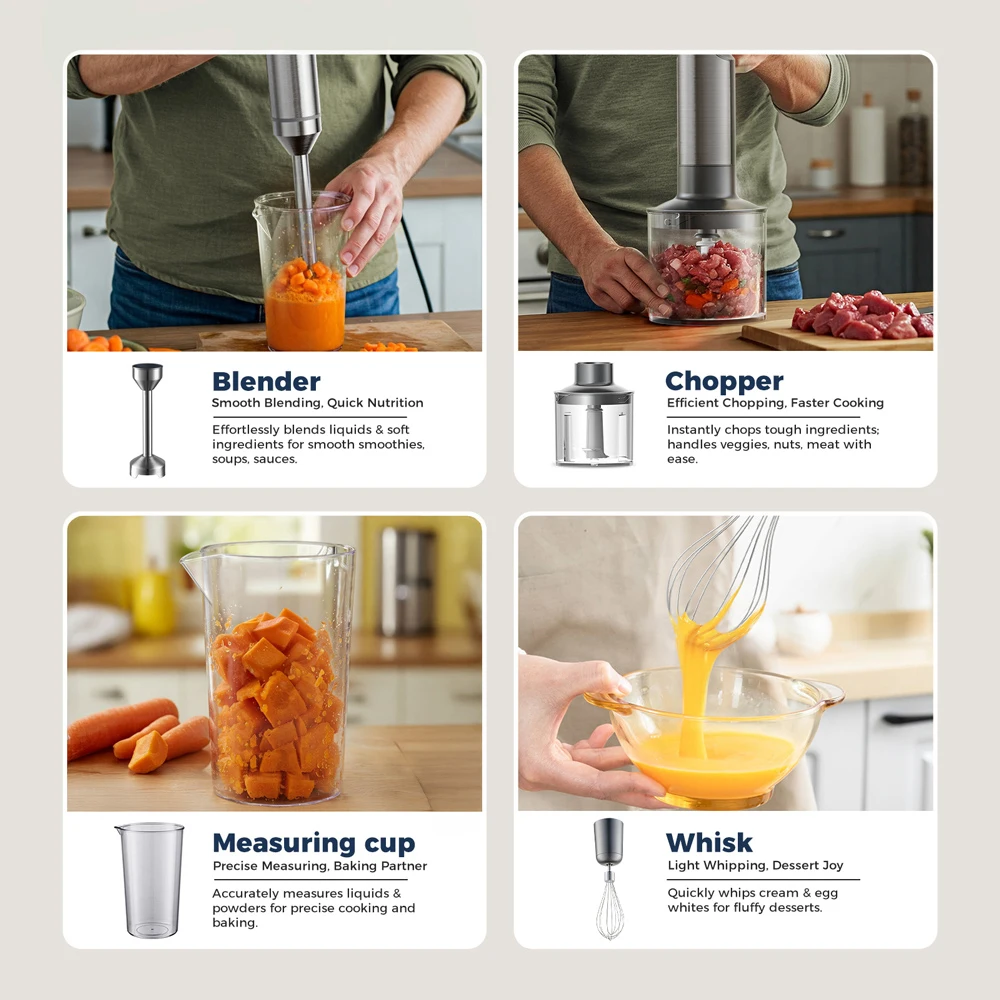 Blender
Smooth Blending, Quick Nutrition

Effortlessly blends liquids & soft ingredients for smooth smoothies, soups, sauces.

Chopper
Efficient Chopping, Faster Cooking

Instantly chops tough ingredients; handles veggies, nuts, meat with ease.

Measuring cup
Precise Measuring, Baking Partner

Accurately measures liquids & powders for precise cooking and baking.

Whisk
Light Whipping, Dessert Joy

Quickly whips cream & egg whites for fluffy desserts.