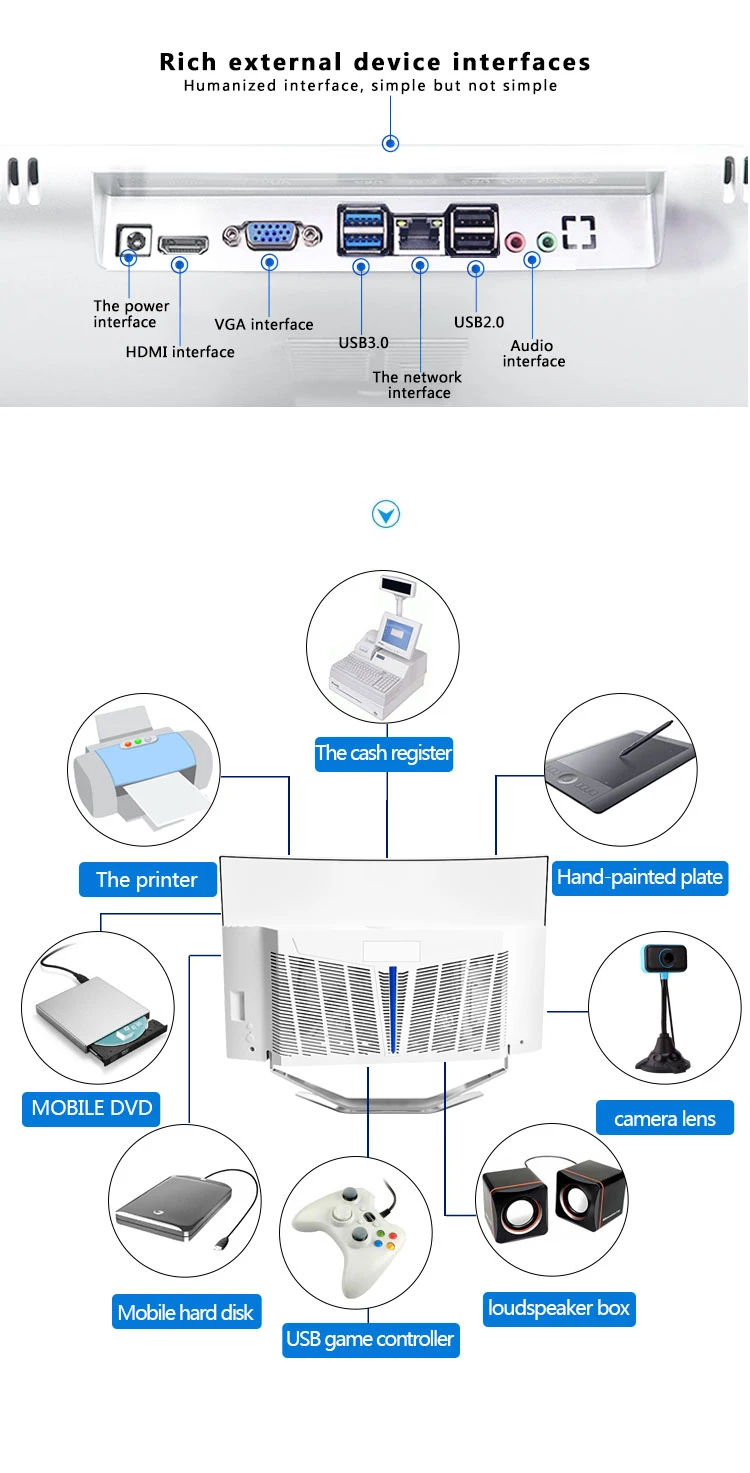 Rich external device interfaces
Humanized interface, simple but not simple

The power interface
HDMI interface
VGA interface
USB3.0
The network interface
USB2.0
Audio interface

The cash register
The printer
Hand-painted plate
MOBILE DVD
camera lens
Mobile hard disk
USB game controller
loudspeaker box