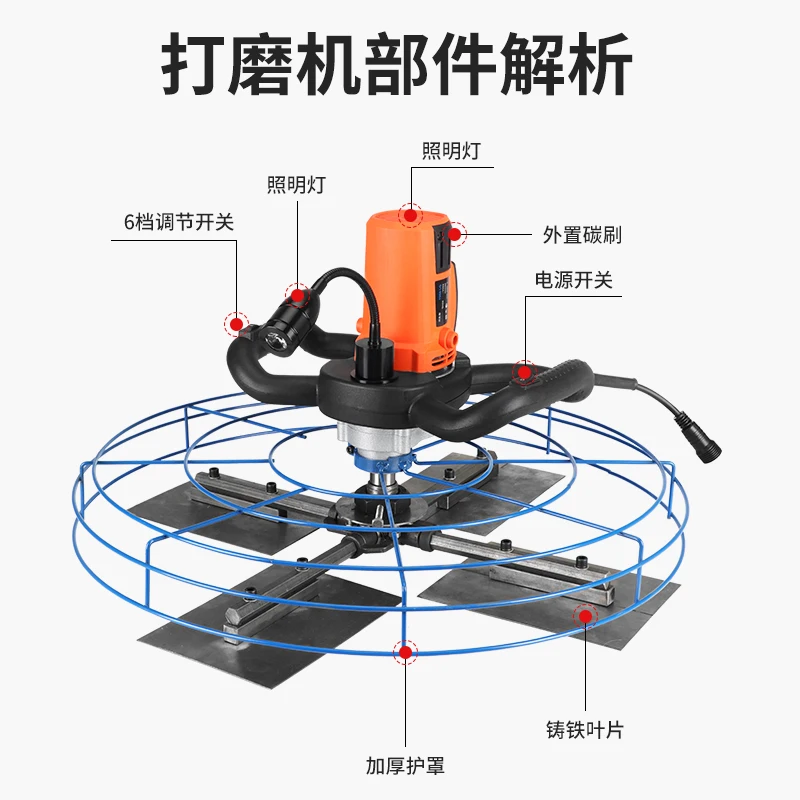 打磨机部件解析

照明灯

照明灯

6档调节开关

外置碳刷

电源开关

铸铁叶片

加厚护罩