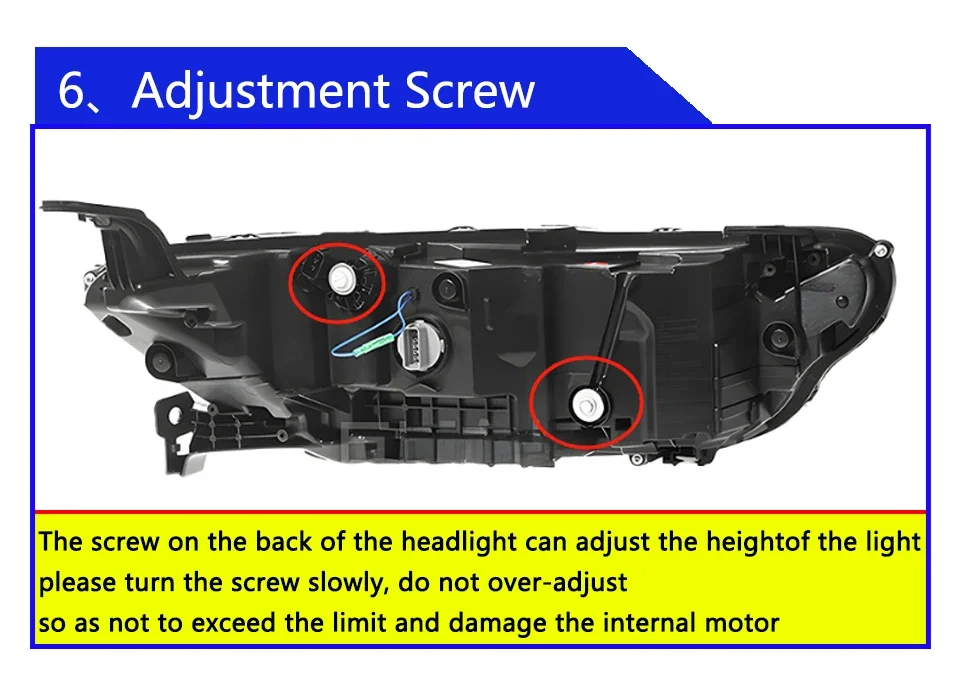 6、Adjustment Screw

The screw on the back of the headlight can adjust the heightof the light
please turn the screw slowly, do not over-adjust
so as not to exceed the limit and damage the internal motor