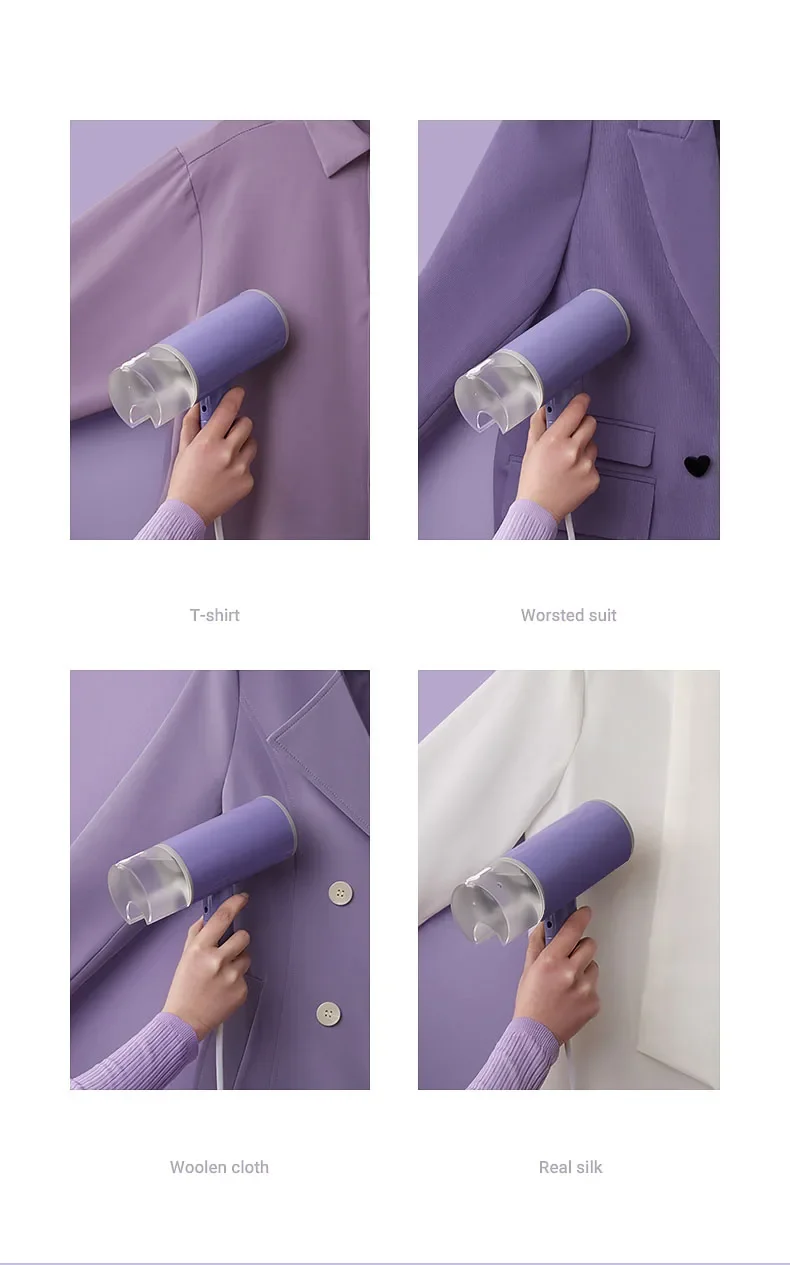 T-shirt

Worsted suit

Woolen cloth

Real silk