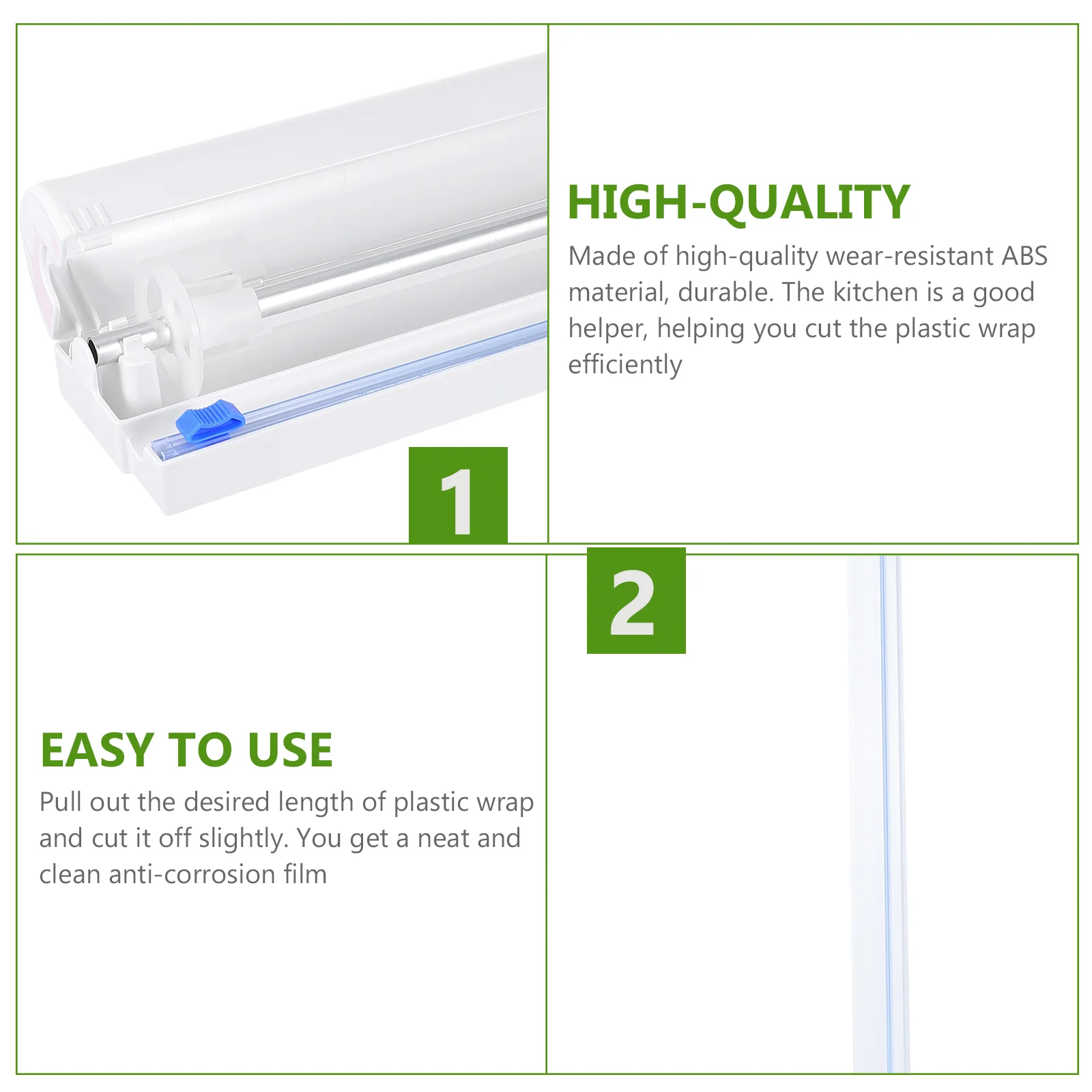 1

HIGH-QUALITY

Made of high-quality wear-resistant ABS material, durable. The kitchen is a good helper, helping you cut the plastic wrap efficiently

2

EASY TO USE

Pull out the desired length of plastic wrap and cut it off slightly. You get a neat and clean anti-corrosion film