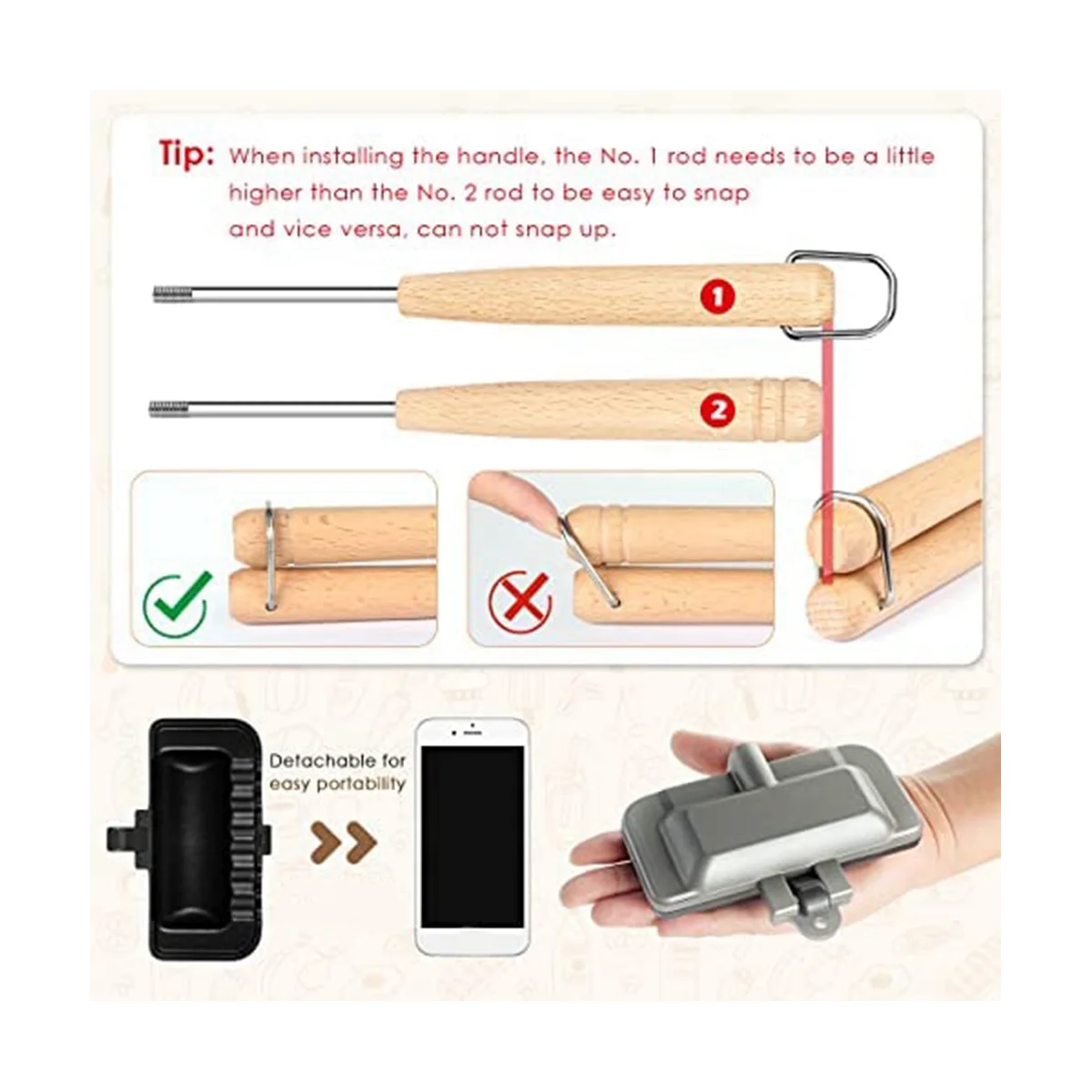 Tip: When installing the handle, the No. 1 rod needs to be a little higher than the No. 2 rod to be easy to snap and vice versa, can not snap up.

1

2

Detachable for easy portability