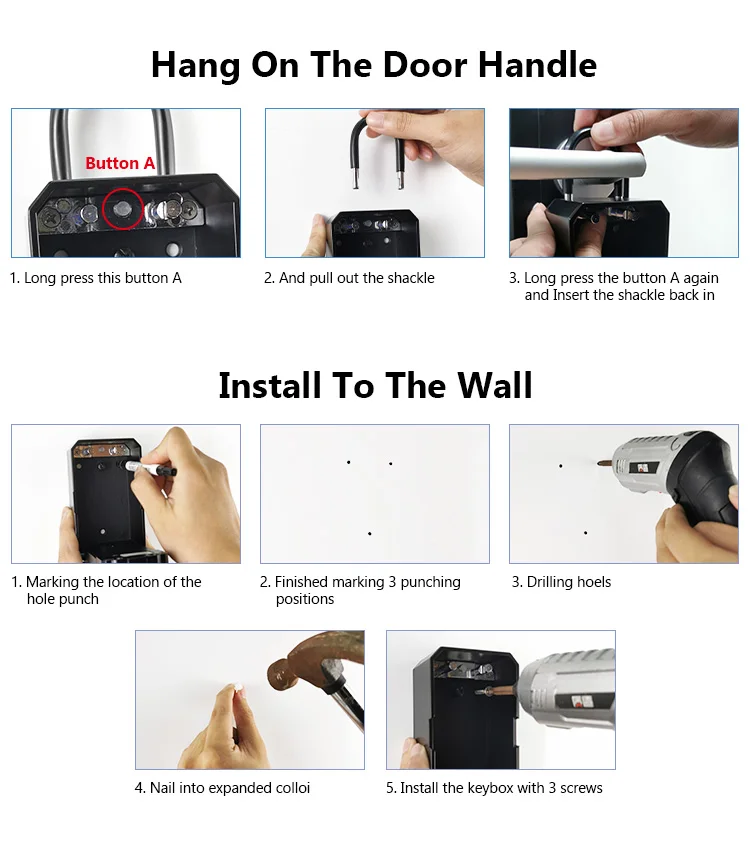 Hang On The Door Handle

Button A

1. Long press this button A

2. And pull out the shackle

3. Long press the button A again and Insert the shackle back in

Install To The Wall

1. Marking the location of the hole punch

2. Finished marking 3 punching positions

3. Drilling hoels

4. Nail into expanded colloi

5. Install the keybox with 3 screws