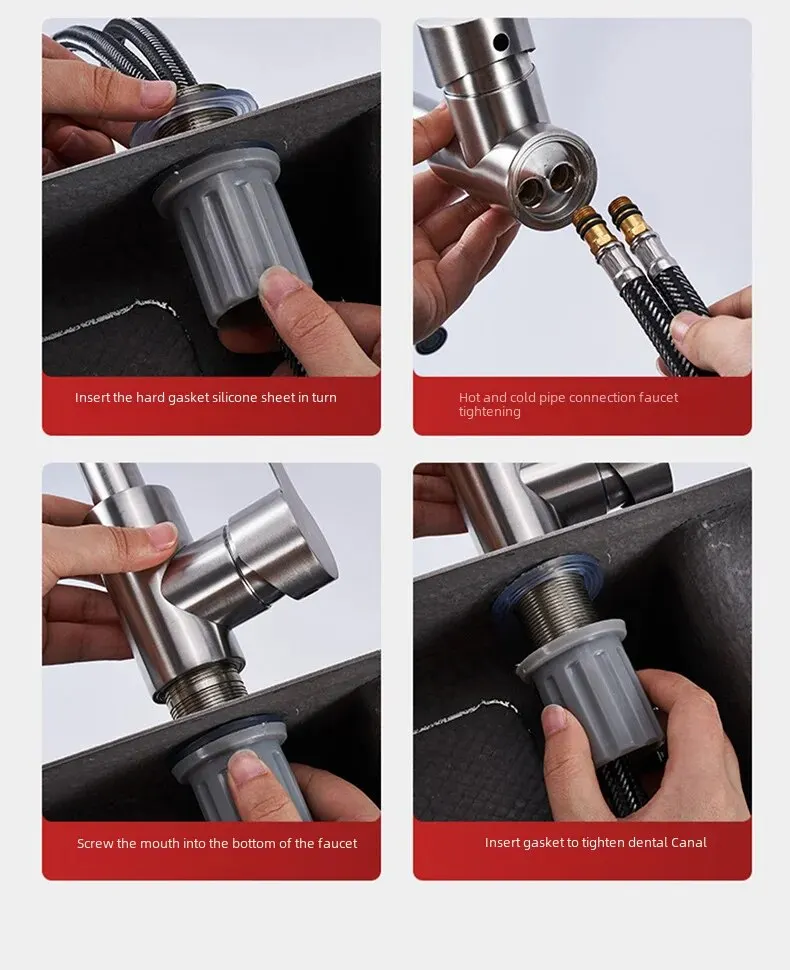 Insert the hard gasket silicone sheet in turn

Hot and cold pipe connection faucet tightening

Screw the mouth into the bottom of the faucet

Insert gasket to tighten dental Canal