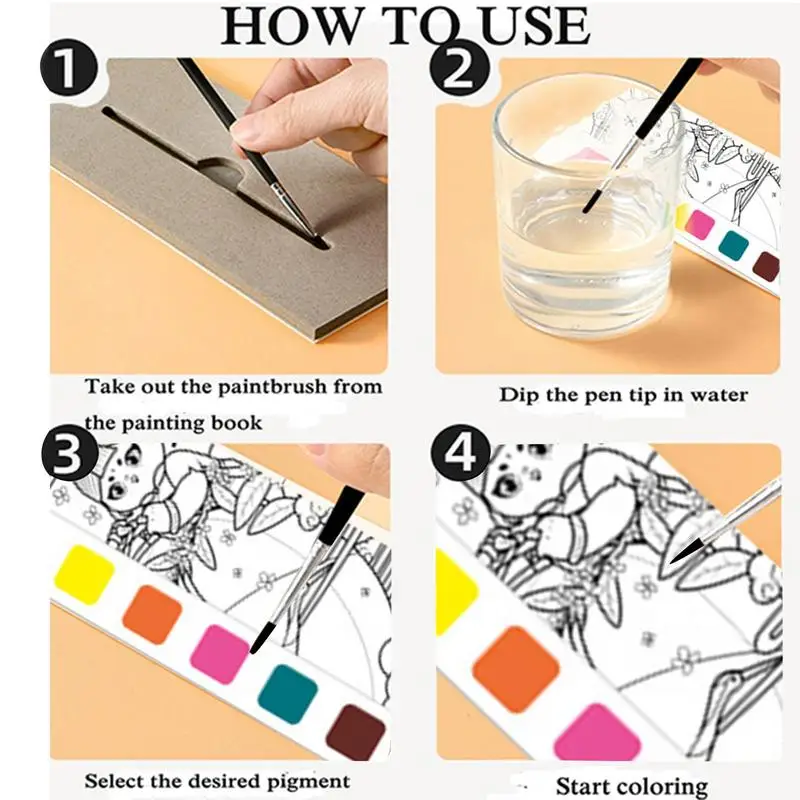 HOW TO USE

1

Take out the paintbrush from the painting book

2

Dip the pen tip in water

3

Select the desired pigment

4

Start coloring