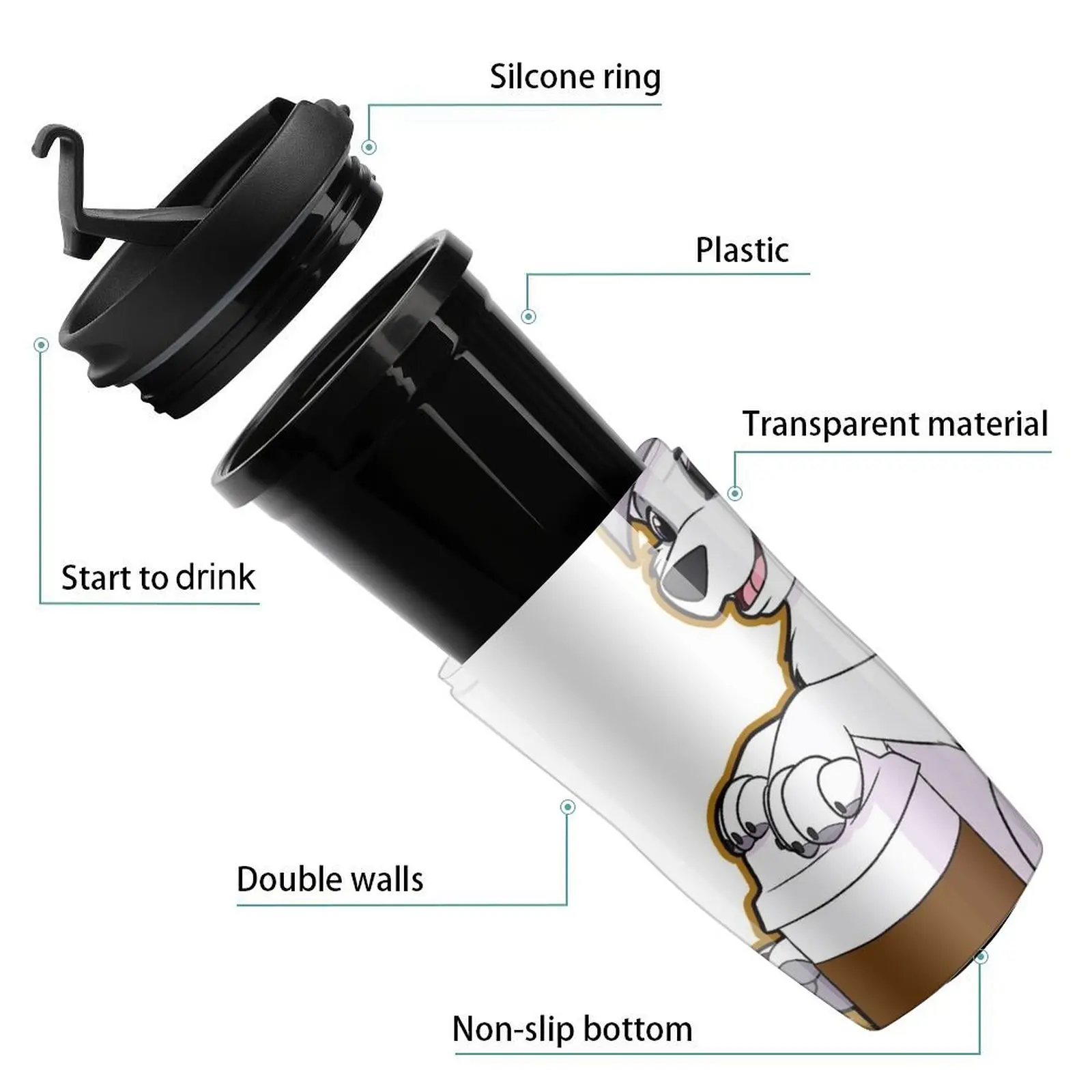 Silcone ring

Plastic

Transparent material

Start to drink

Double walls

Non-slip bottom