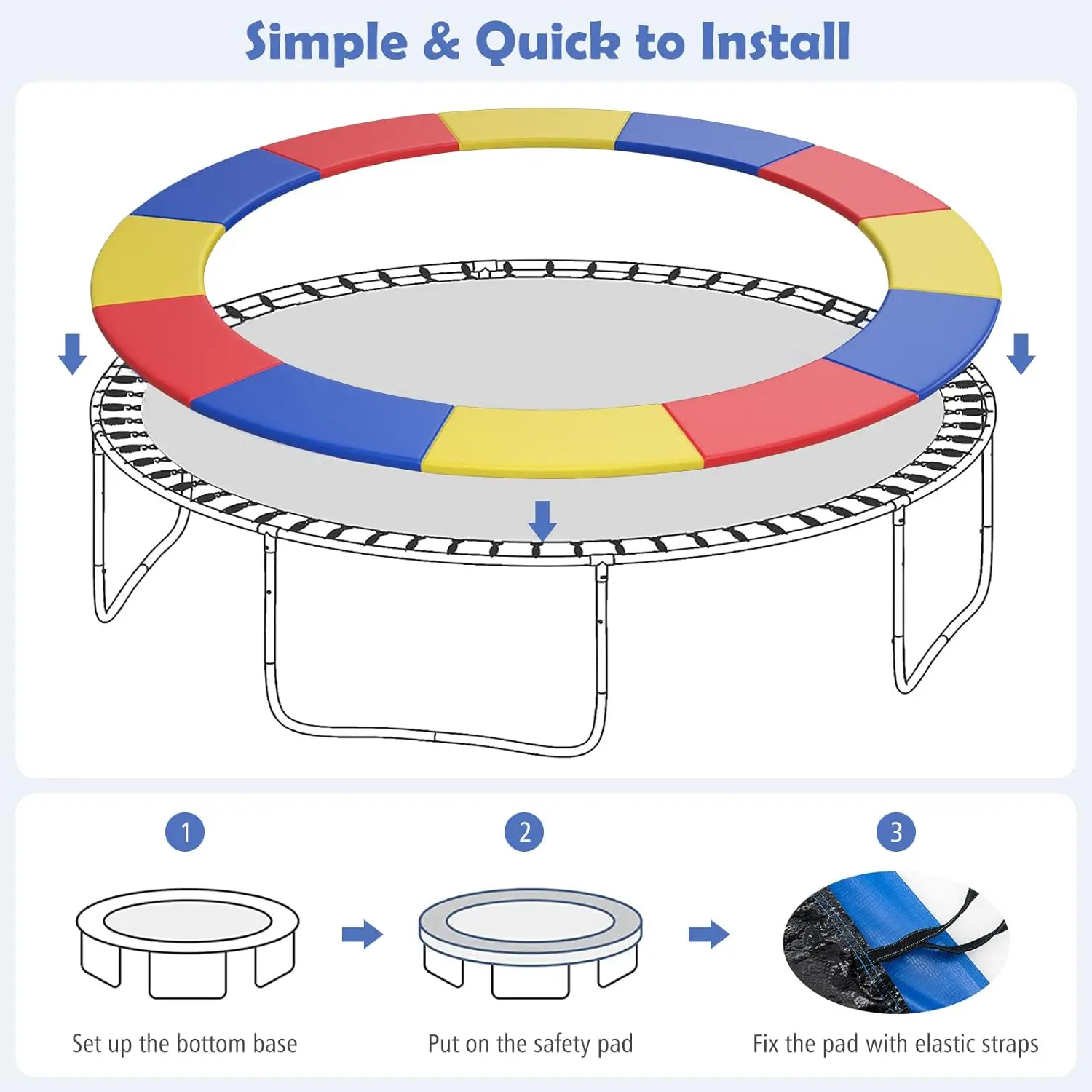 Simple & Quick to Install

1

Set up the bottom base

2

Put on the safety pad

3

Fix the pad with elastic straps