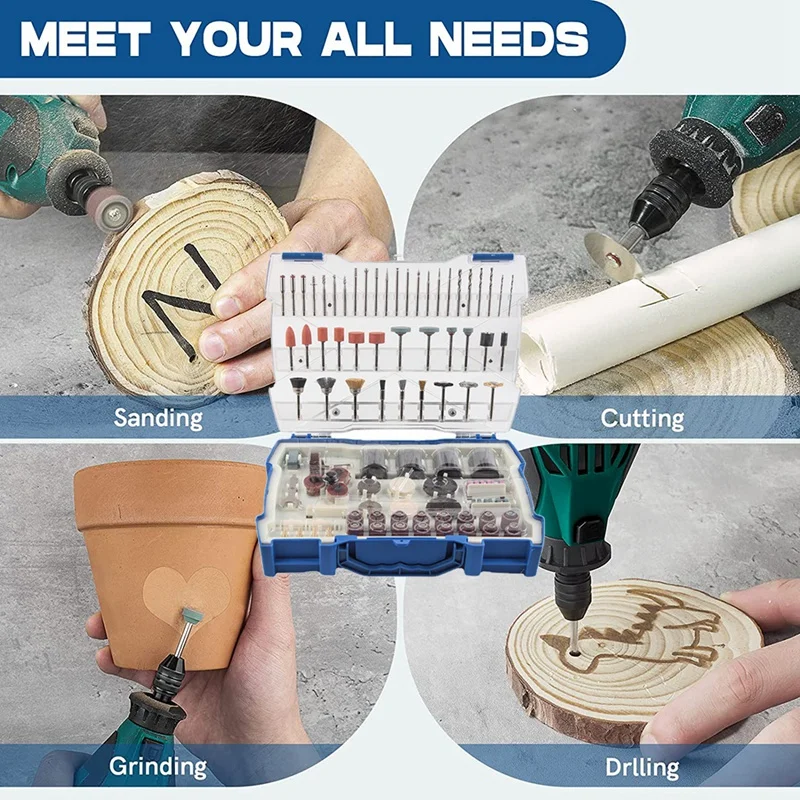 MEET YOUR ALL NEEDS

Sanding

Cutting

Grinding

Drlling