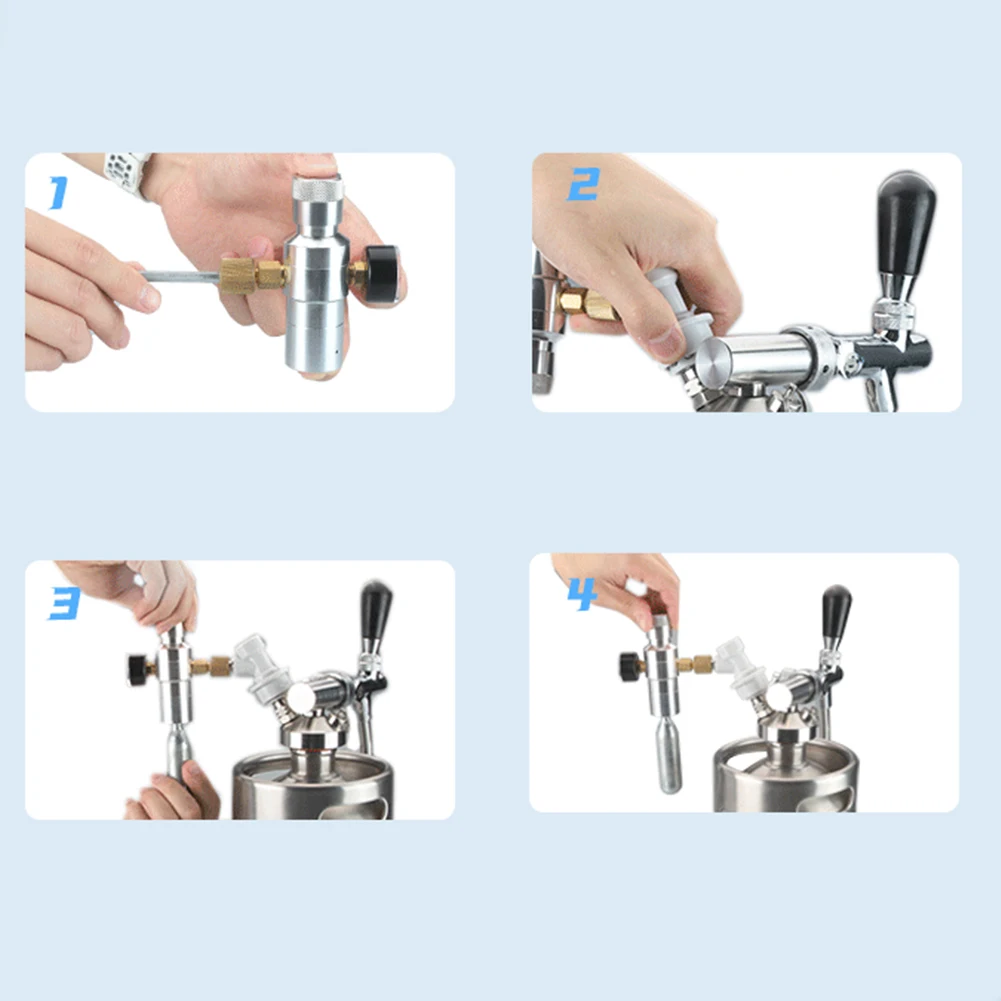 1

2

3

4