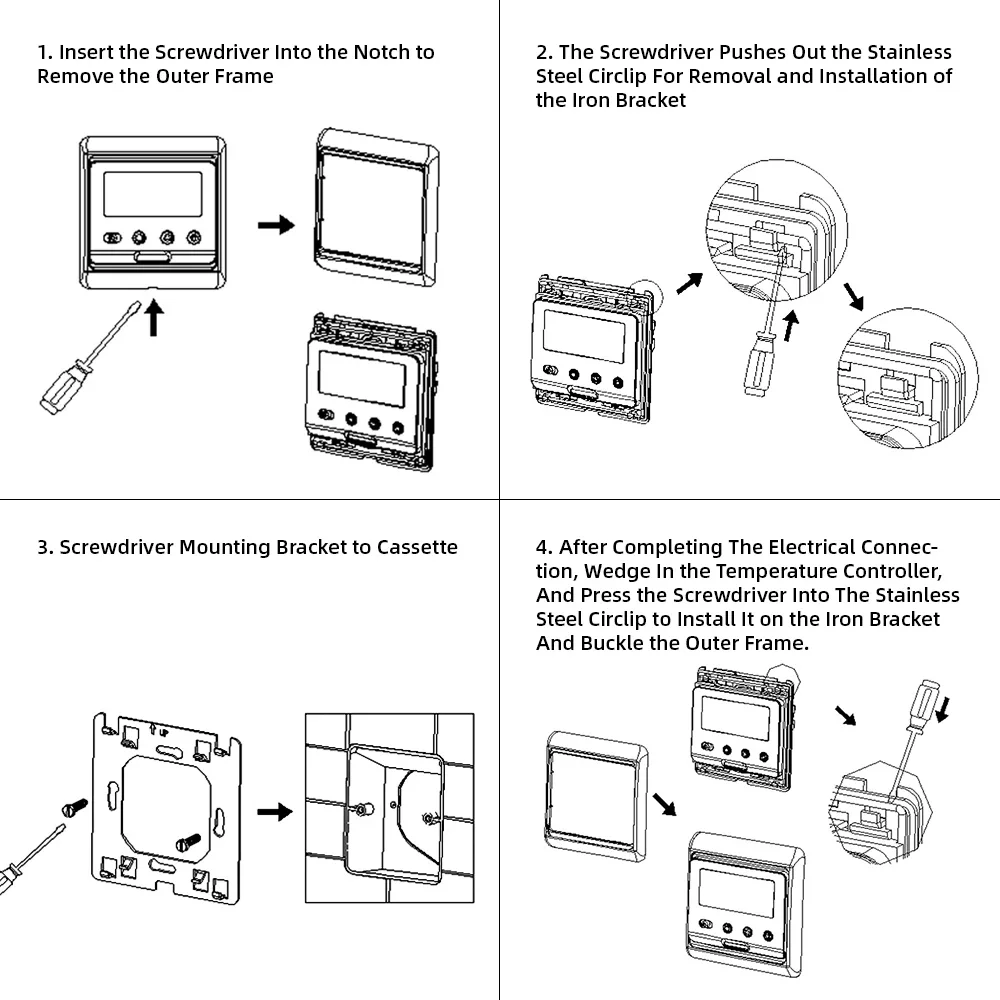 1. Insert the Screwdriver Into the Notch to Remove the Outer Frame

2. The Screwdriver Pushes Out the Stainless Steel Circlip For Removal and Installation of the Iron Bracket

3. Screwdriver Mounting Bracket to Cassette

4. After Completing The Electrical Connection, Wedge In the Temperature Controller, And Press the Screwdriver Into The Stainless Steel Circlip to Install It on the Iron Bracket And Buckle the Outer Frame.