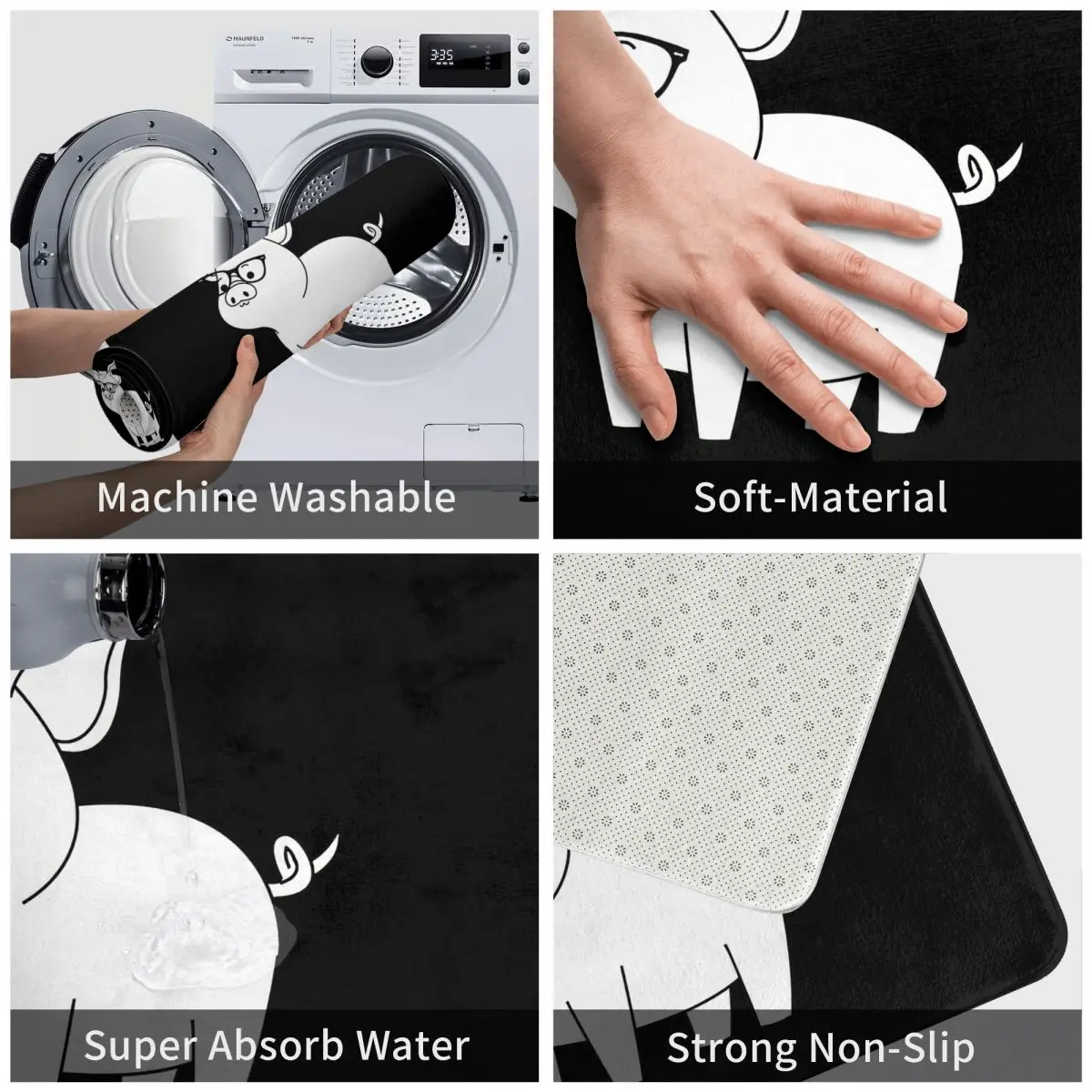 MAUNFELD

3:35

Machine Washable

Soft-Material

Super Absorb Water

Strong Non-Slip