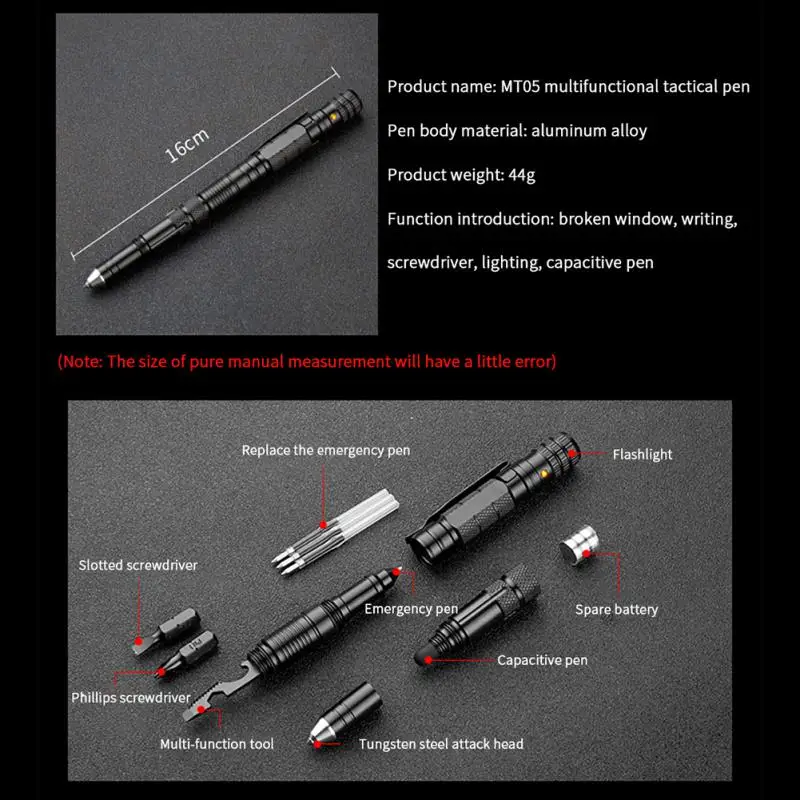 16cm

Product name: MT05 multifunctional tactical pen

Pen body material: aluminum alloy

Product weight: 44g

Function introduction: broken window, writing, screwdriver, lighting, capacitive pen

(Note: The size of pure manual measurement will have a little error)

Replace the emergency pen

Flashlight

Slotted screwdriver

Emergency pen

Spare battery

Capacitive pen

Phillips screwdriver

Multi-function tool

Tungsten steel attack head