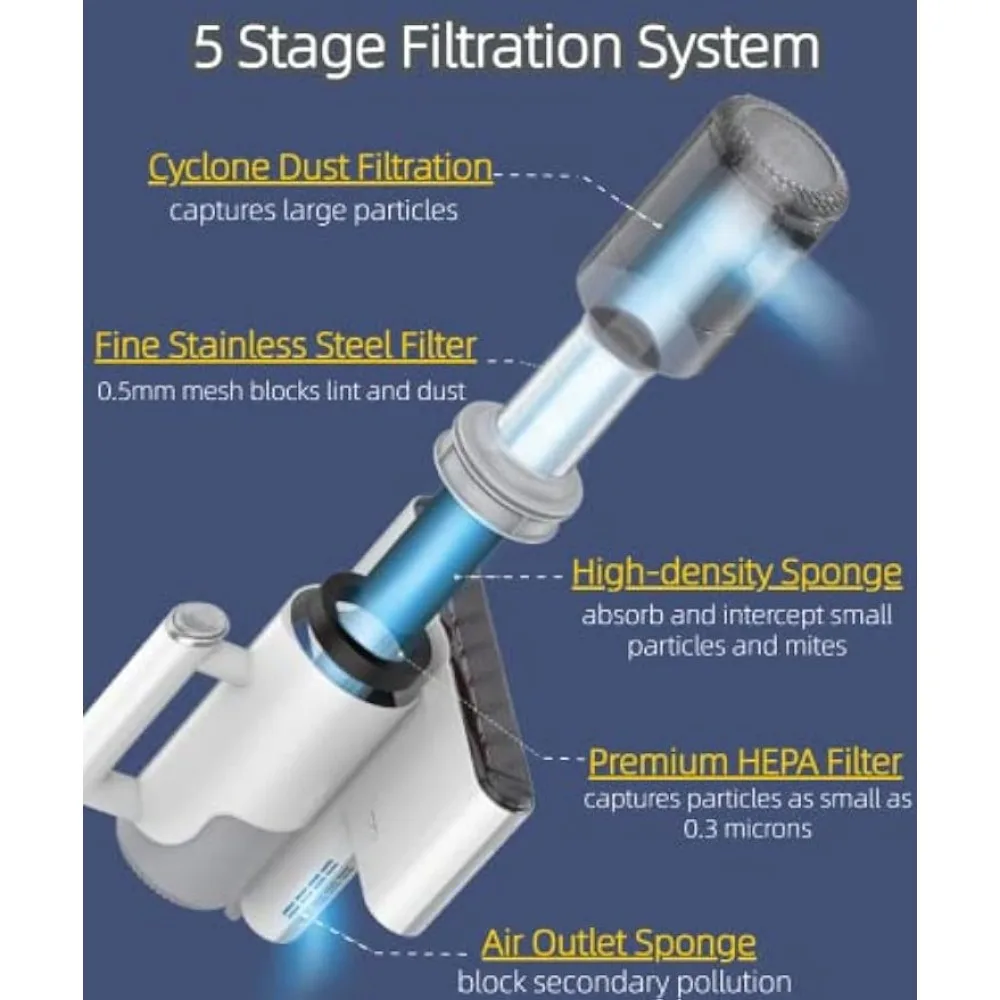 5 Stage Filtration System

Cyclone Dust Filtration
captures large particles

Fine Stainless Steel Filter
0.5mm mesh blocks lint and dust

High-density Sponge
absorb and intercept small particles and mites

Premium HEPA Filter
captures particles as small as 0.3 microns

Air Outlet Sponge
block secondary pollution