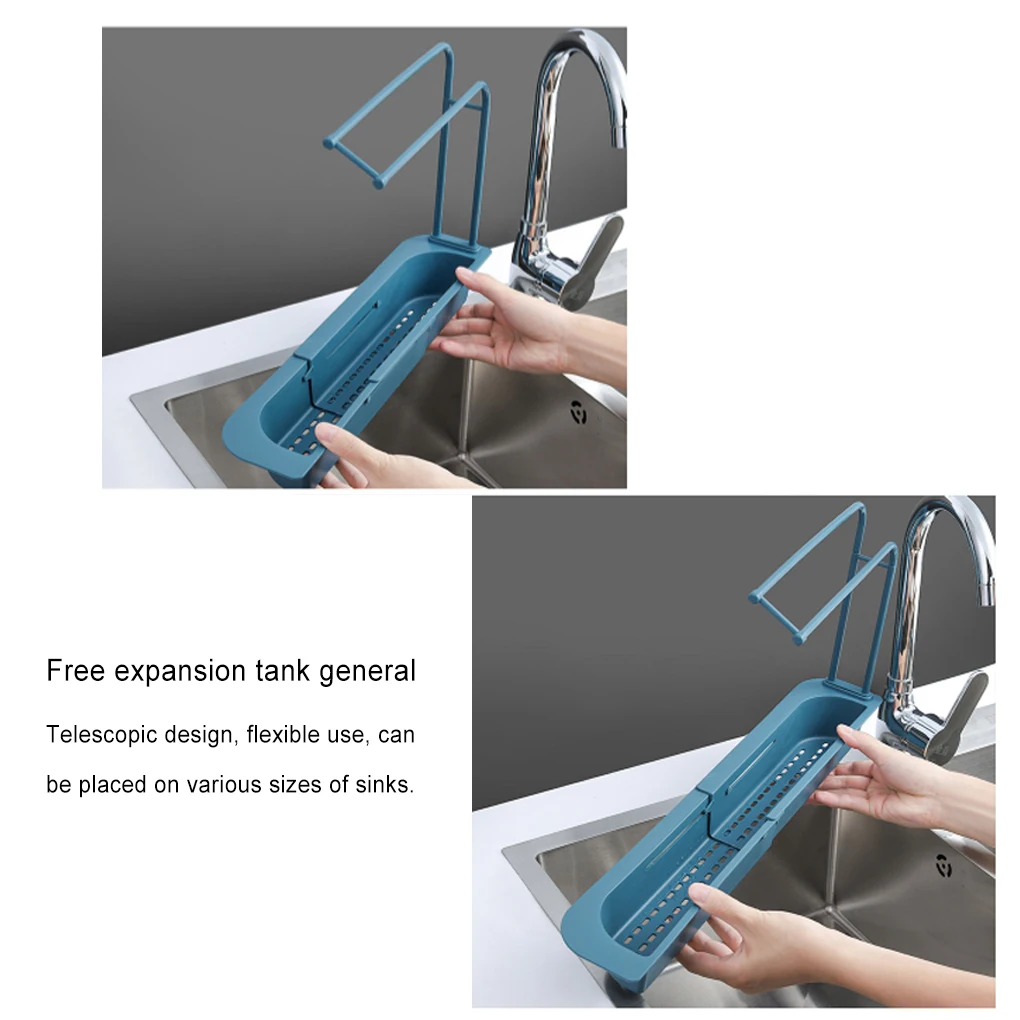 Free expansion tank general

Telescopic design, flexible use, can be placed on various sizes of sinks.