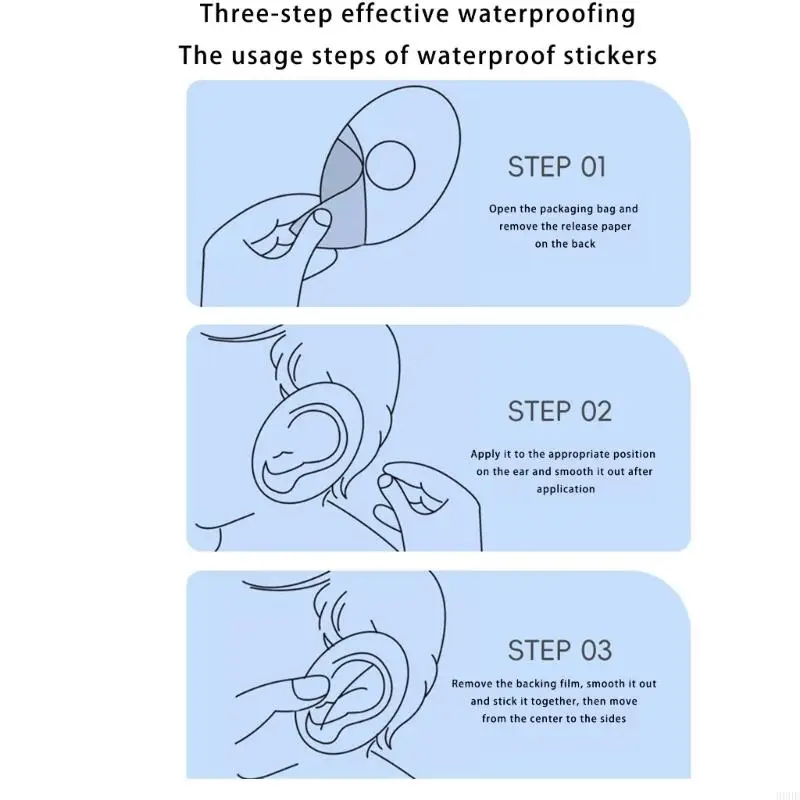 Three-step effective waterproofing
The usage steps of waterproof stickers

STEP 01
Open the packaging bag and remove the release paper on the back

STEP 02
Apply it to the appropriate position on the ear and smooth it out after application

STEP 03
Remove the backing film, smooth it out and stick it together, then move from the center to the sides