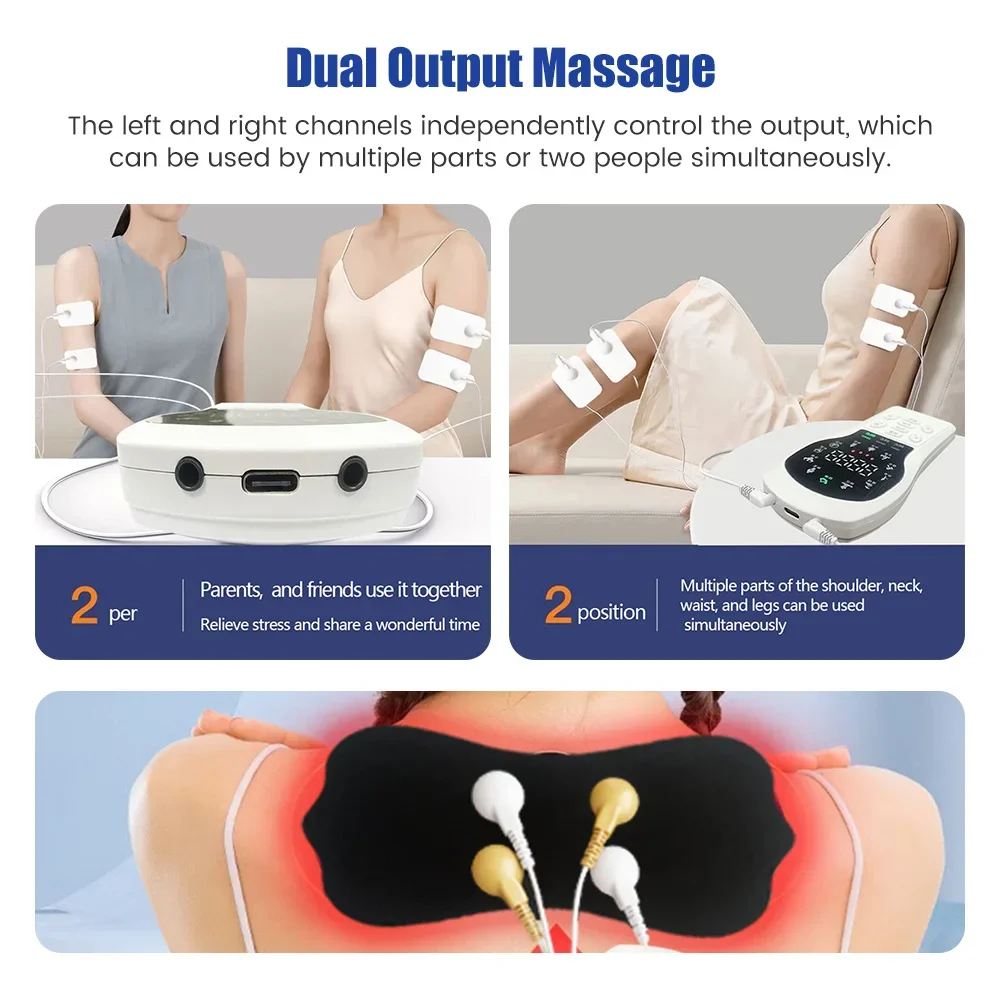 Dual Output Massage

The left and right channels independently control the output, which can be used by multiple parts or two people simultaneously.

2 per

Parents, and friends use it together
Relieve stress and share a wonderful time

2 position

Multiple parts of the shoulder, neck, waist, and legs can be used simultaneously