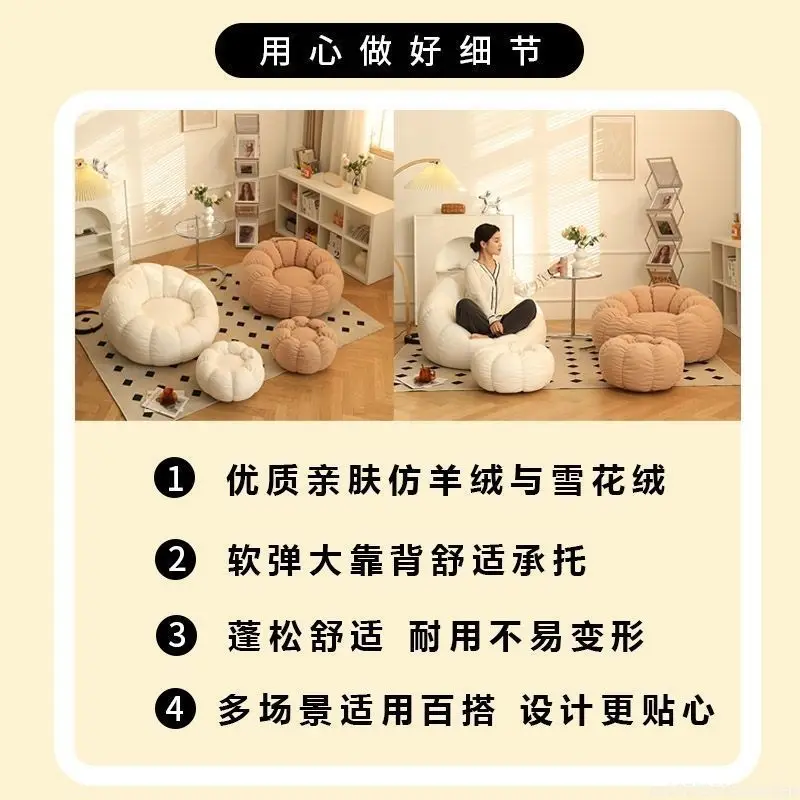 用心做好细节

1 优质亲肤仿羊绒与雪花绒

2 软弹大靠背舒适承托

3 蓬松舒适 耐用不易变形

4 多场景适用百搭 设计更贴心