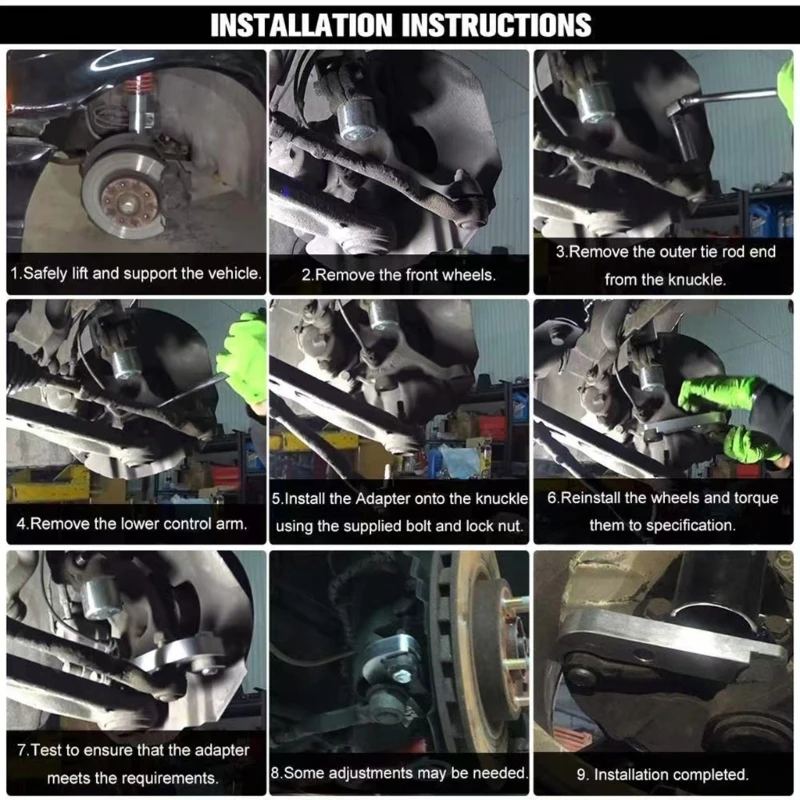 INSTALLATION INSTRUCTIONS

1.Safely lift and support the vehicle.

2.Remove the front wheels.

3.Remove the outer tie rod end from the knuckle.

4.Remove the lower control arm.

5.Install the Adapter onto the knuckle using the supplied bolt and lock nut.

6.Reinstall the wheels and torque them to specification.

7.Test to ensure that the adapter meets the requirements.

8.Some adjustments may be needed.

9. Installation completed.