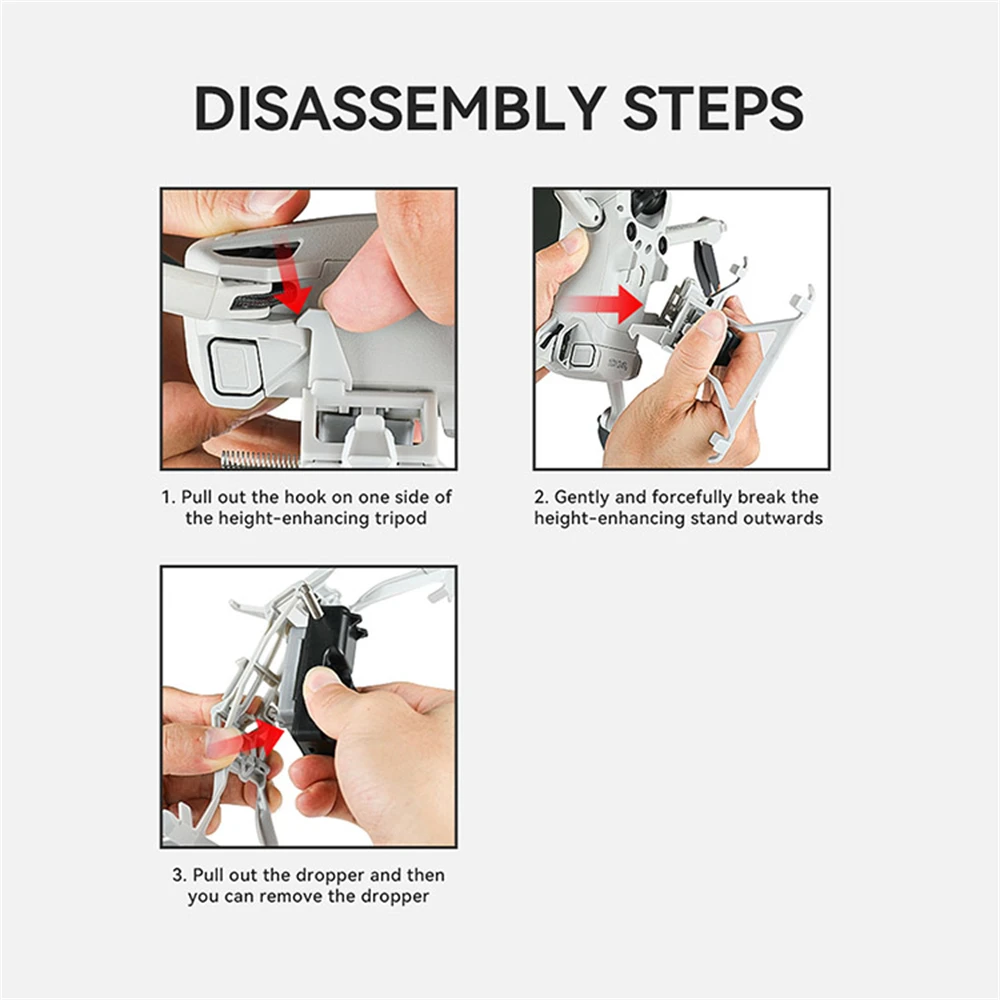 DISASSEMBLY STEPS

1. Pull out the hook on one side of the height-enhancing tripod

2. Gently and forcefully break the height-enhancing stand outwards

3. Pull out the dropper and then you can remove the dropper