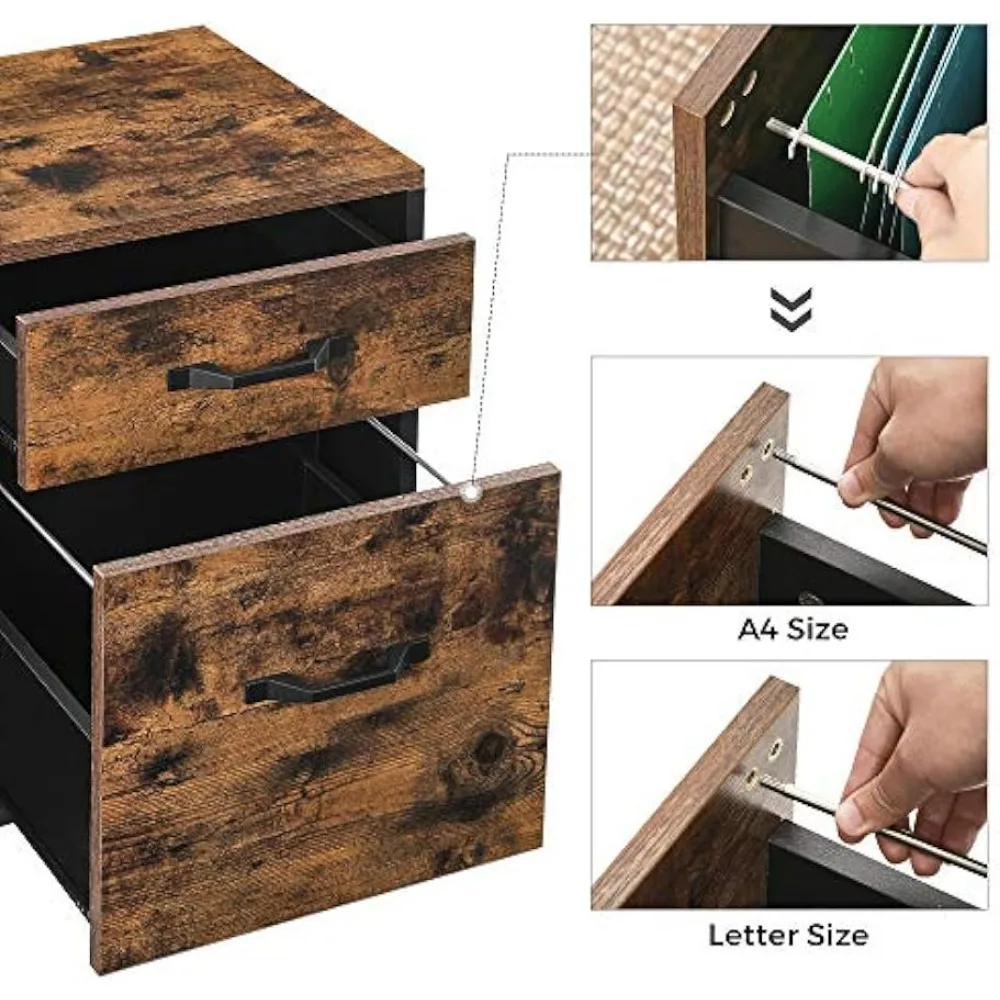 A4 Size

Letter Size