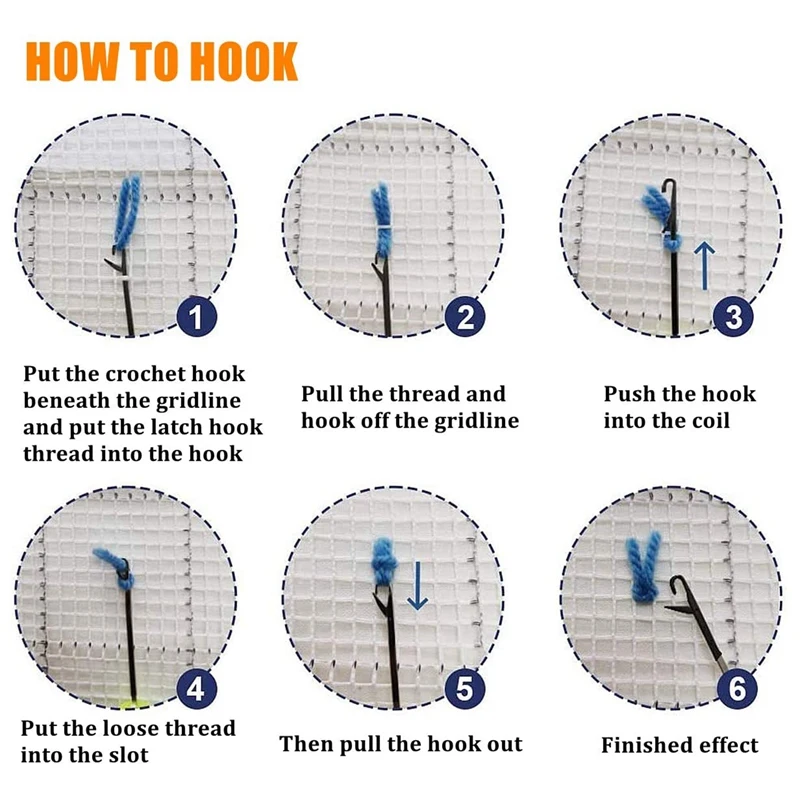 HOW TO HOOK

1

Put the crochet hook beneath the gridline and put the latch hook thread into the hook

2

Pull the thread and hook off the gridline

3

Push the hook into the coil

4

Put the loose thread into the slot

5

Then pull the hook out

6

Finished effect