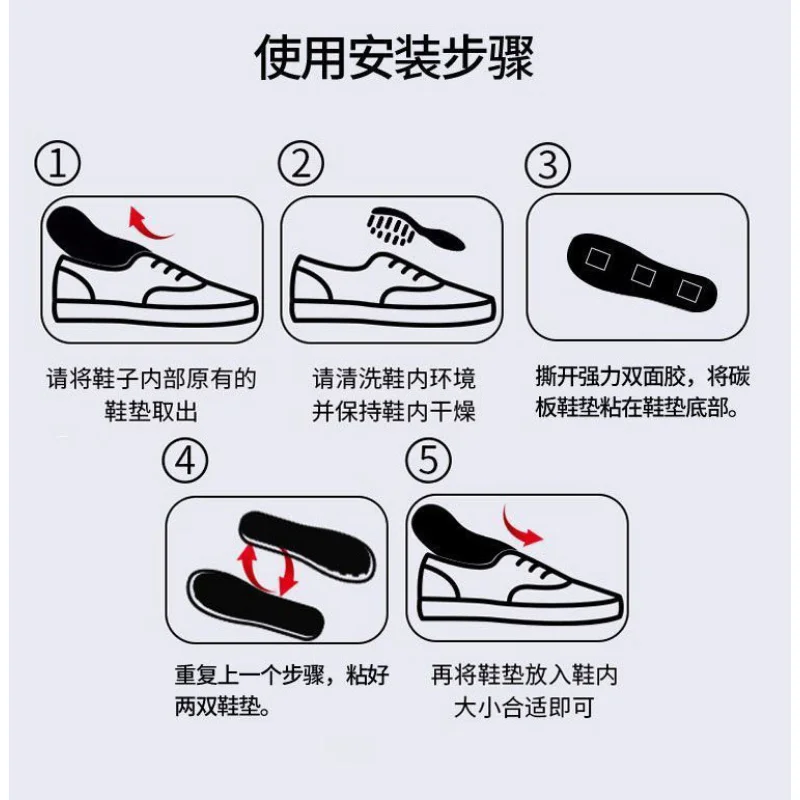 使用安装步骤

①
请将鞋子内部原有的鞋垫取出

②
请清洗鞋内环境并保持鞋内干燥

③
撕开强力双面胶，将碳板鞋垫粘在鞋垫底部。

④
重复上一个步骤，粘好两双鞋垫。

⑤
再将鞋垫放入鞋内大小合适即可