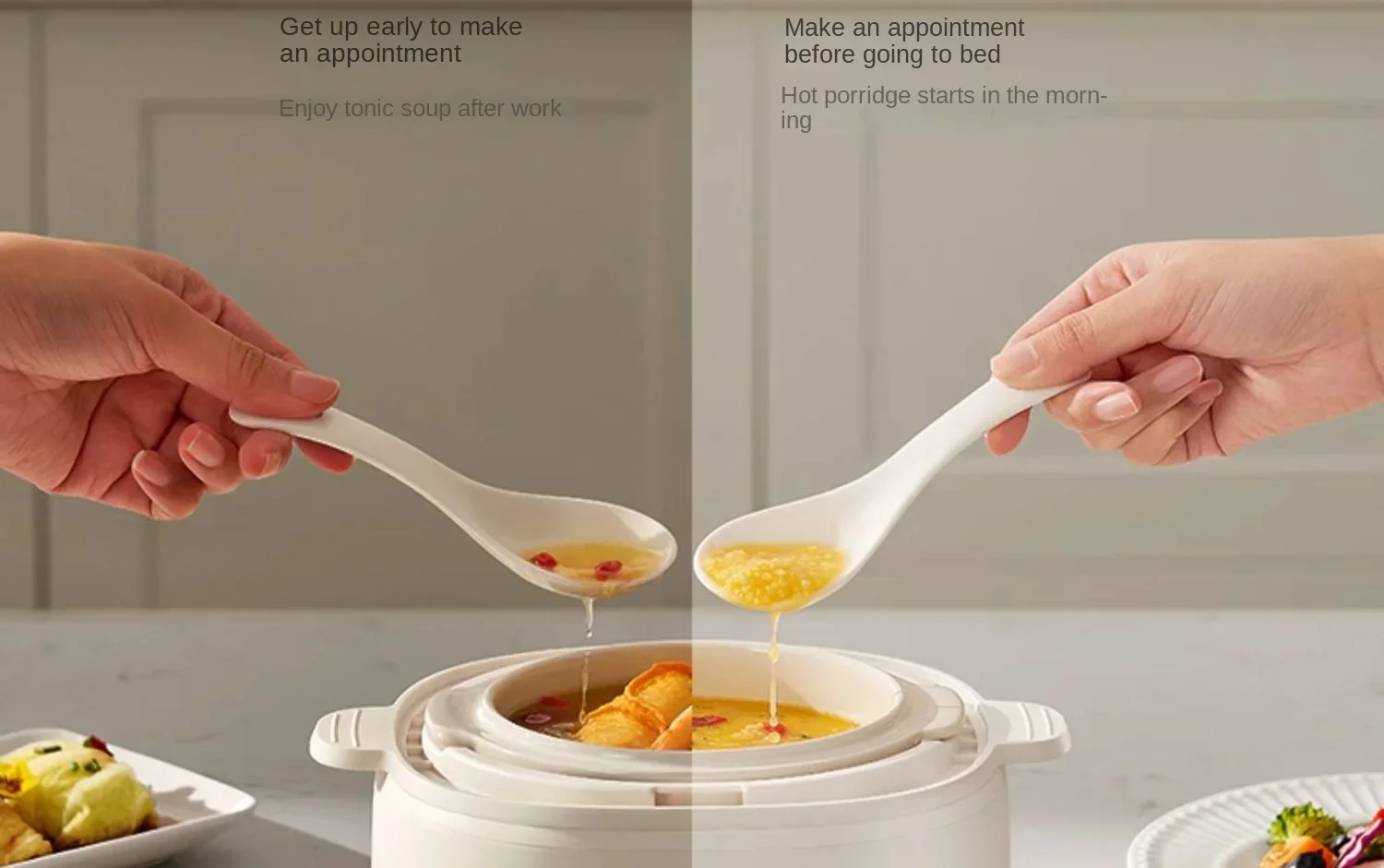 Get up early to make an appointment

Enjoy tonic soup after work

Make an appointment before going to bed

Hot porridge starts in the morning