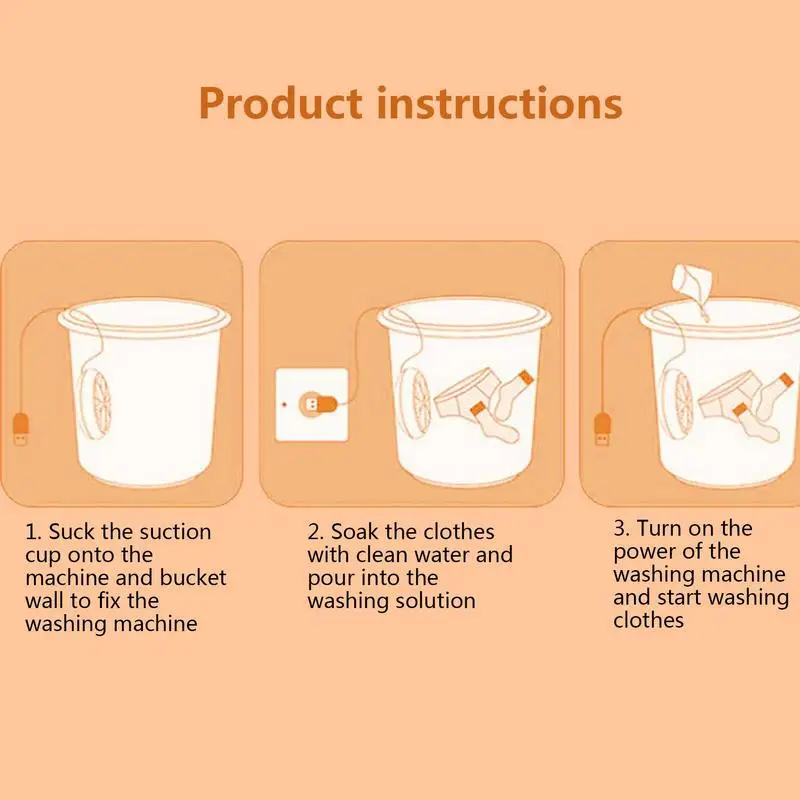 Product instructions

1. Suck the suction cup onto the machine and bucket wall to fix the washing machine

2. Soak the clothes with clean water and pour into the washing solution

3. Turn on the power of the washing machine and start washing clothes