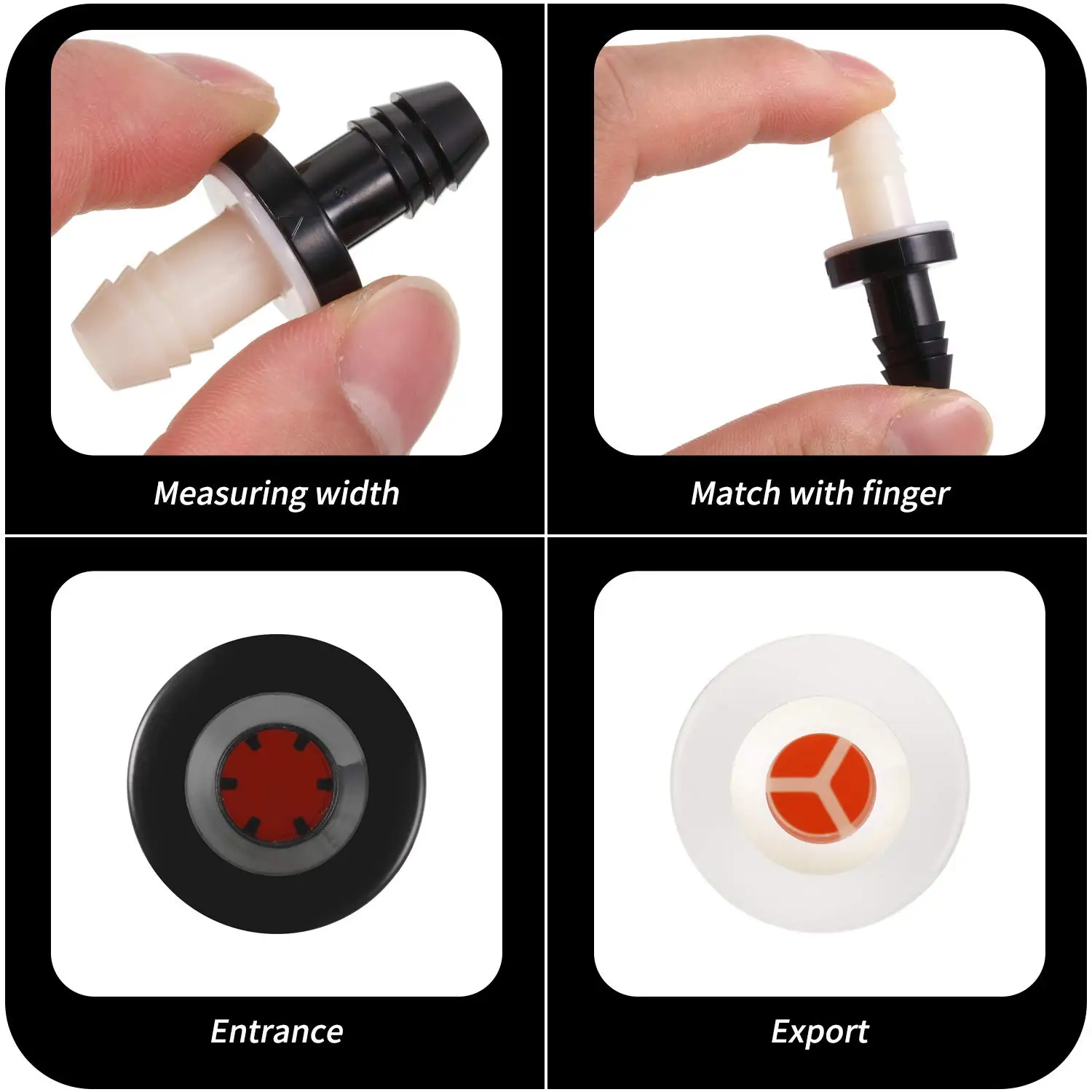 Measuring width

Match with finger

Entrance

Export