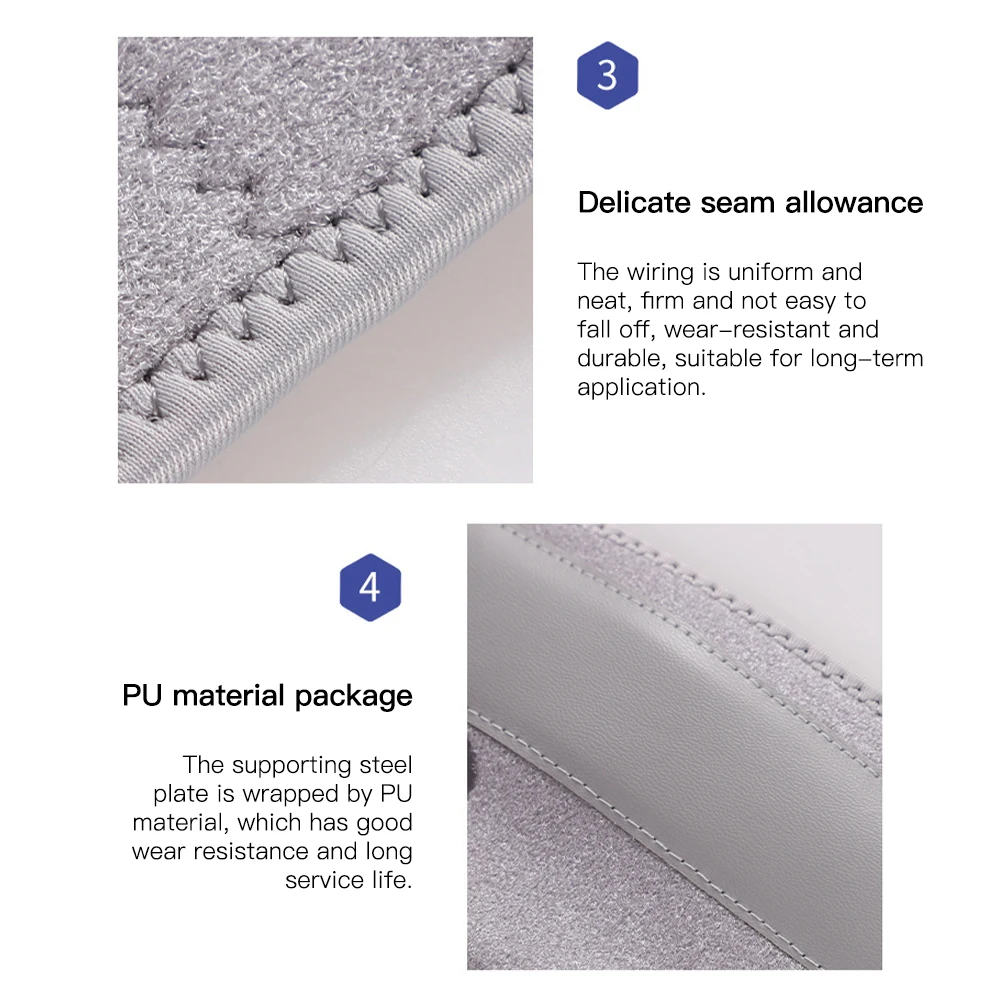 3

Delicate seam allowance

The wiring is uniform and neat, firm and not easy to fall off, wear-resistant and durable, suitable for long-term application.

4

PU material package

The supporting steel plate is wrapped by PU material, which has good wear resistance and long service life.