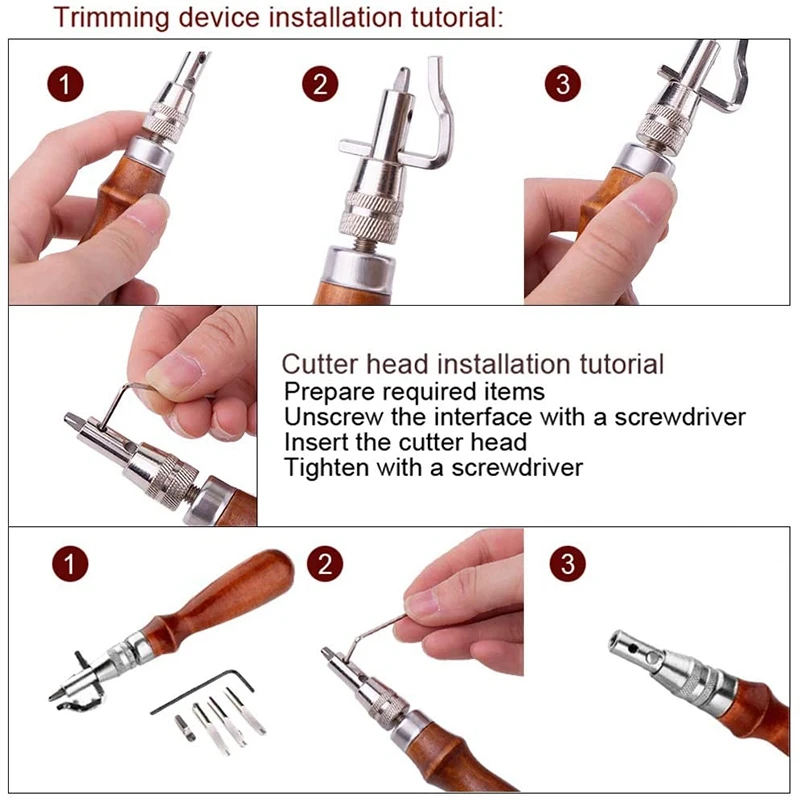 Trimming device installation tutorial:

1

2

3

Cutter head installation tutorial
Prepare required items
Unscrew the interface with a screwdriver
Insert the cutter head
Tighten with a screwdriver

1

2

3