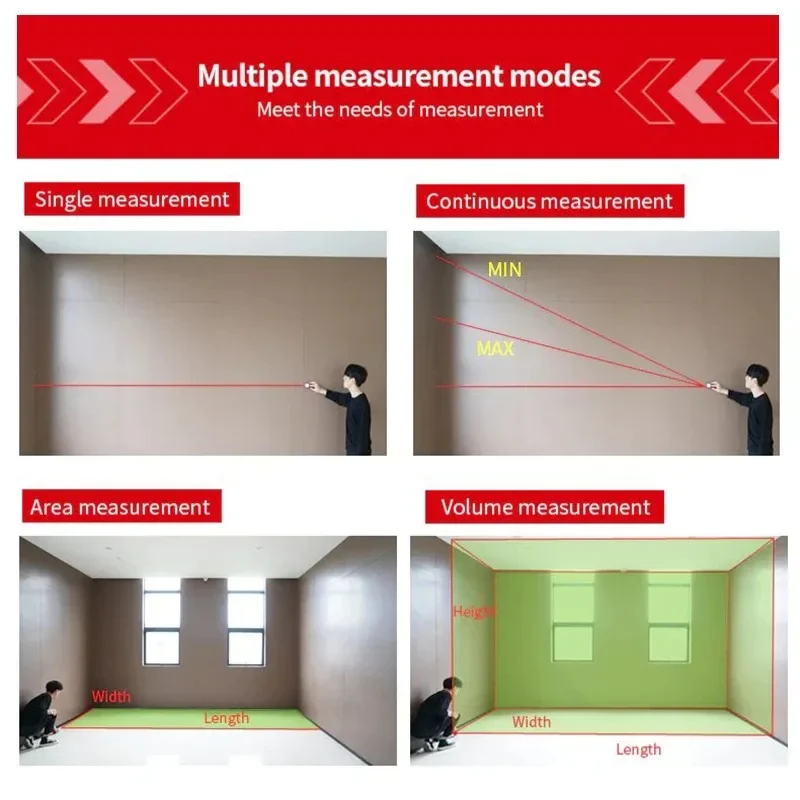 Multiple measurement modes
Meet the needs of measurement

Single measurement

Continuous measurement

MIN

MAX

Area measurement

Width

Length

Volume measurement

Height

Width

Length