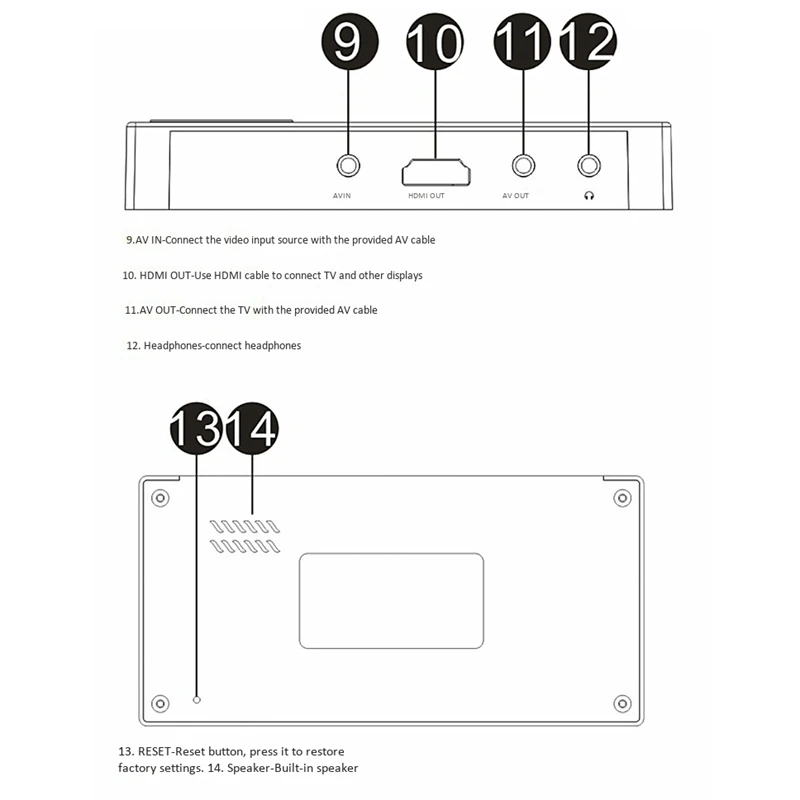 9 10 11 12

AVIN HDMI OUT AV OUT

9.AV IN-Connect the video input source with the provided AV cable

10. HDMI OUT-Use HDMI cable to connect TV and other displays

11.AV OUT-Connect the TV with the provided AV cable

12. Headphones-connect headphones

13 14

13. RESET-Reset button, press it to restore factory settings. 14. Speaker-Built-in speaker