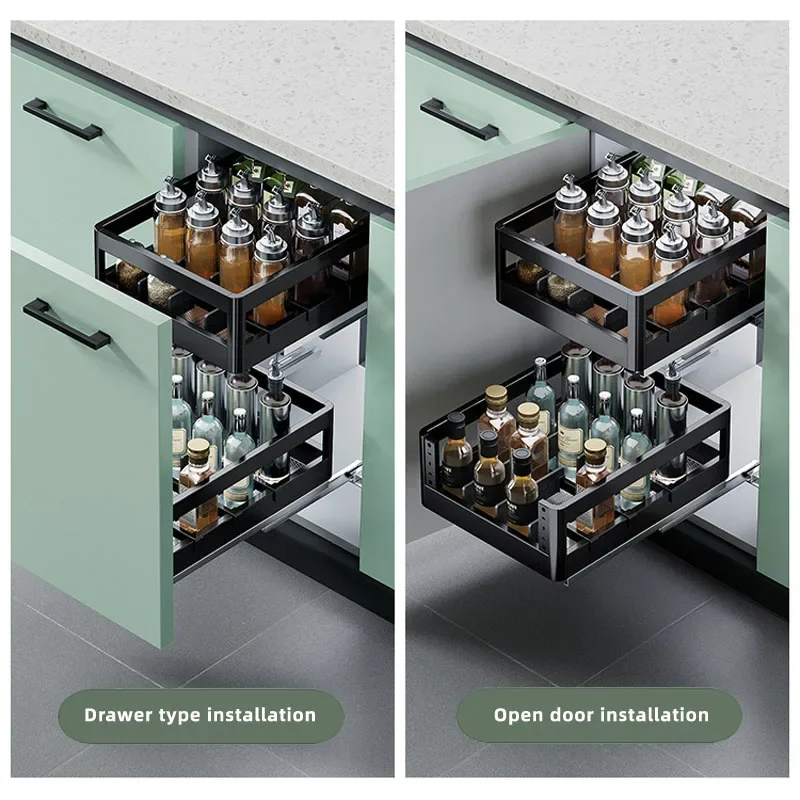 Drawer type installation

Open door installation