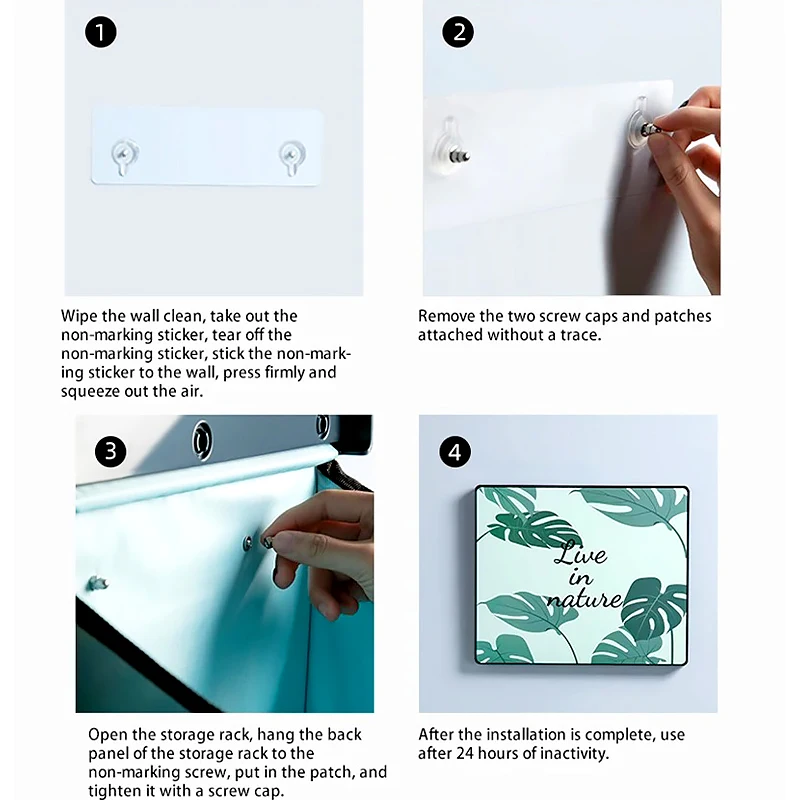 1

Wipe the wall clean, take out the non-marking sticker, tear off the non-marking sticker, stick the non-marking sticker to the wall, press firmly and squeeze out the air.

2

Remove the two screw caps and patches attached without a trace.

3

Open the storage rack, hang the back panel of the storage rack to the non-marking screw, put in the patch, and tighten it with a screw cap.

4

Live in nature

After the installation is complete, use after 24 hours of inactivity.