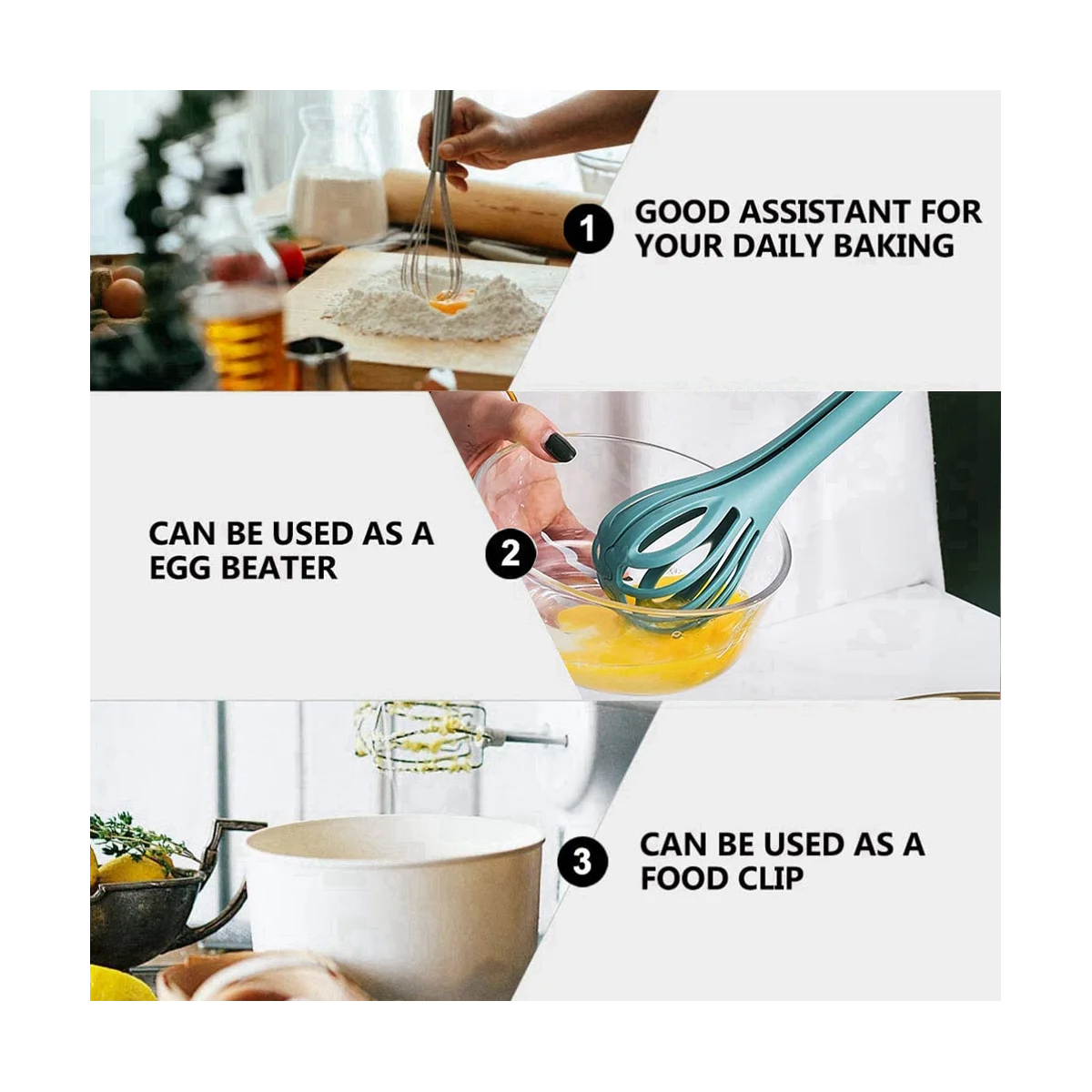 1 GOOD ASSISTANT FOR YOUR DAILY BAKING

CAN BE USED AS A EGG BEATER 2

3 CAN BE USED AS A FOOD CLIP