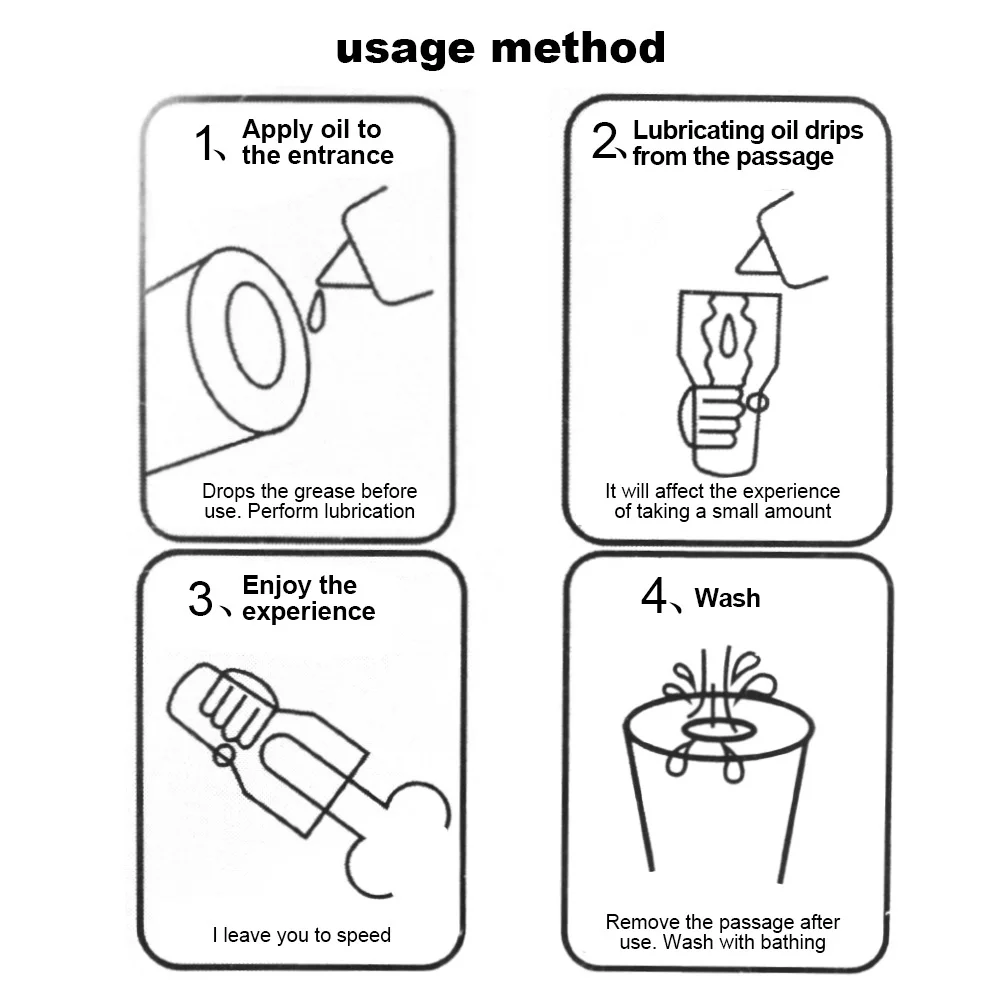 usage method

1、Apply oil to the entrance

Drops the grease before use. Perform lubrication

2、Lubricating oil drips from the passage

It will affect the experience of taking a small amount

3、Enjoy the experience

I leave you to speed

4、Wash

Remove the passage after use. Wash with bathing