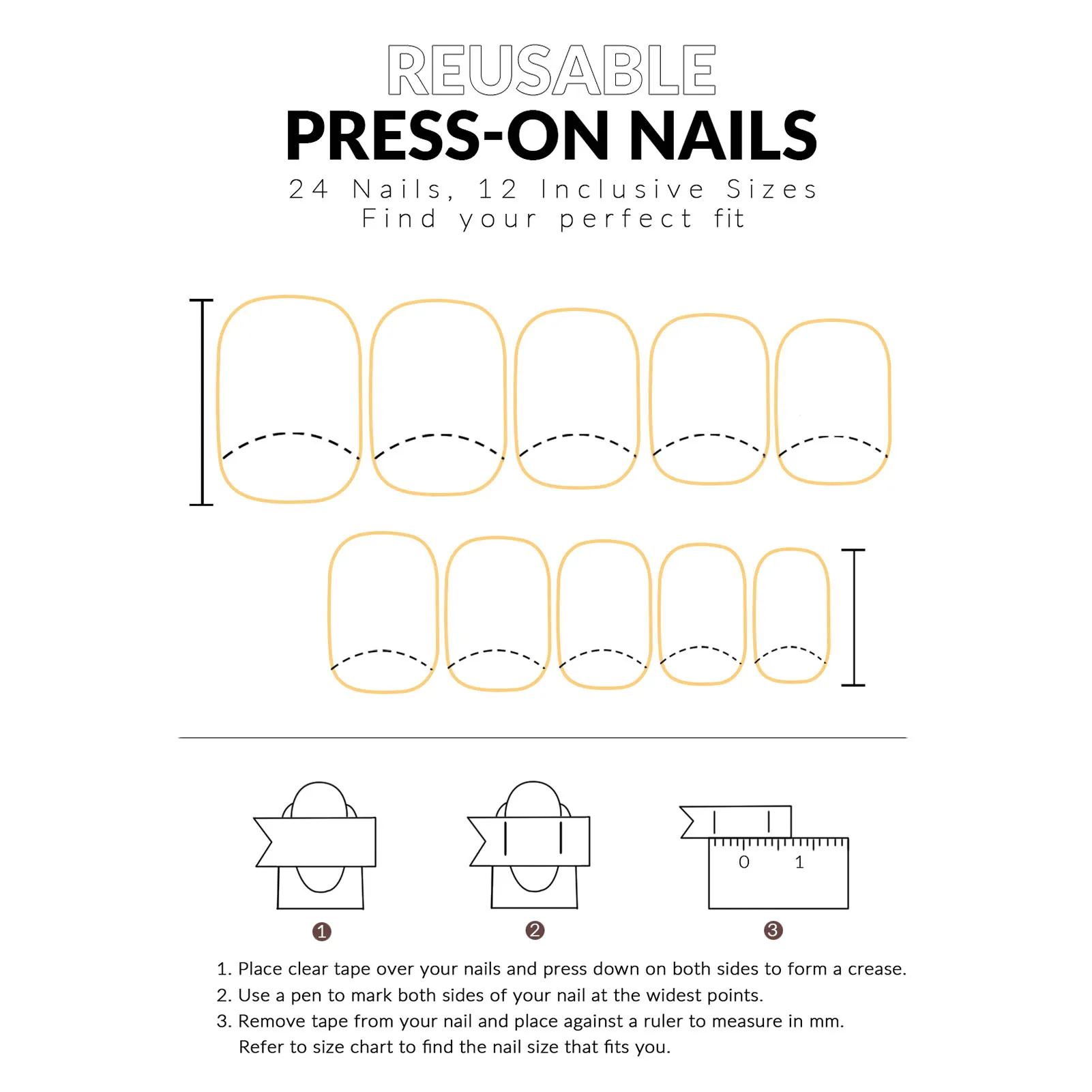 REUSABLE
PRESS-ON NAILS
24 Nails, 12 Inclusive Sizes
Find your perfect fit

0 1

1 2 3

1. Place clear tape over your nails and press down on both sides to form a crease.
2. Use a pen to mark both sides of your nail at the widest points.
3. Remove tape from your nail and place against a ruler to measure in mm. Refer to size chart to find the nail size that fits you.