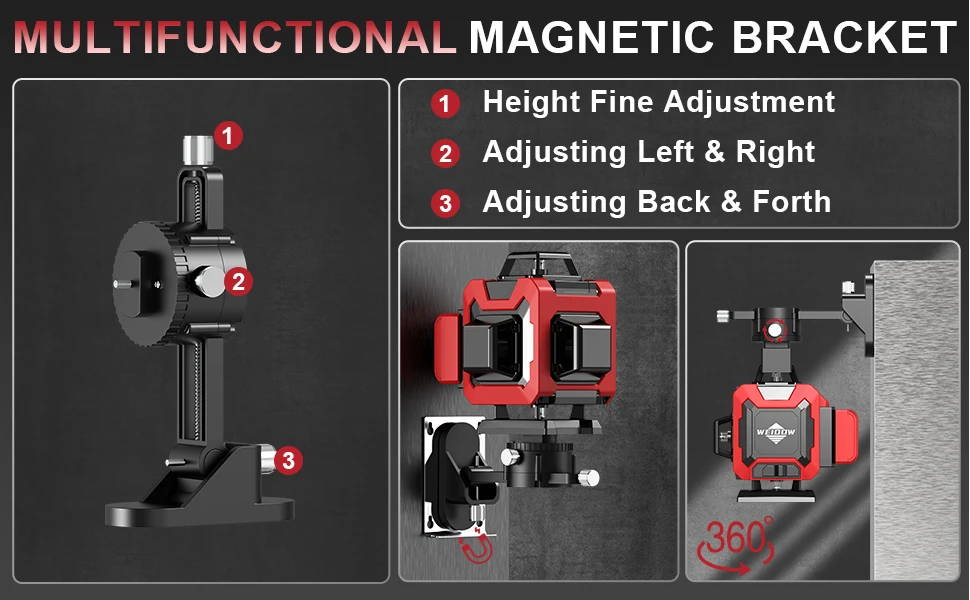 MULTIFUNCTIONAL MAGNETIC BRACKET

1 Height Fine Adjustment
2 Adjusting Left & Right
3 Adjusting Back & Forth

1
2
3

WEIDDW

360°