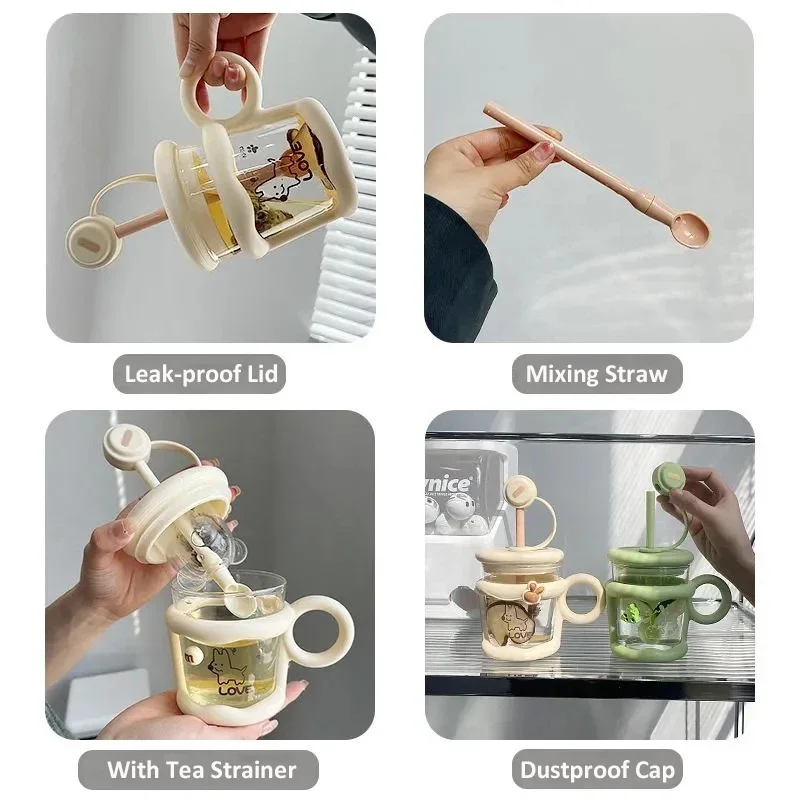 LOVE

Leak-proof Lid

Mixing Straw

LOVE

With Tea Strainer

ynice

Dustproof Cap