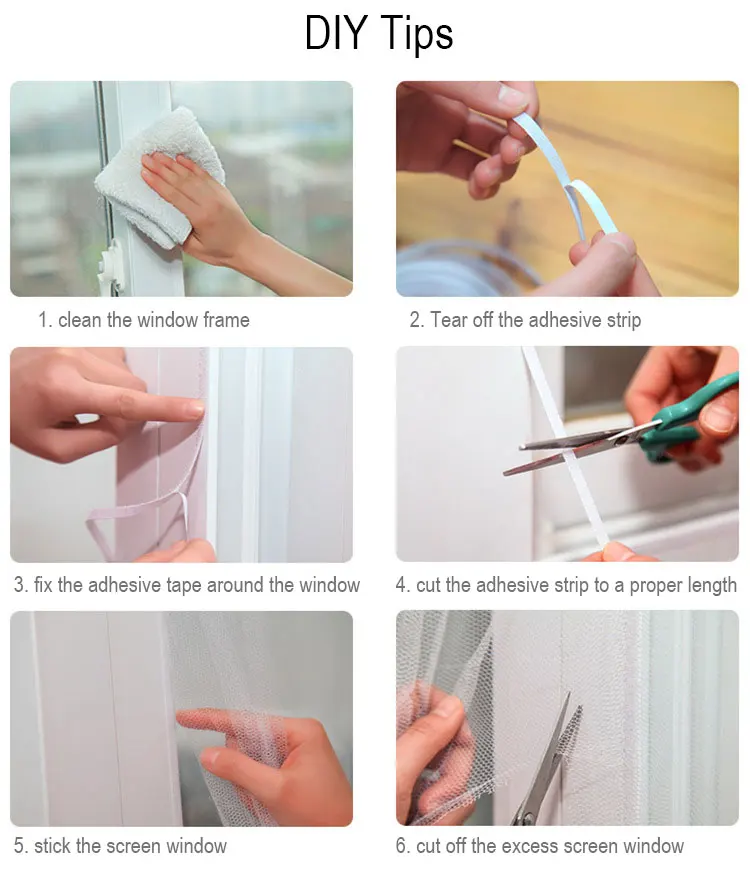 DIY Tips

1. clean the window frame

2. Tear off the adhesive strip

3. fix the adhesive tape around the window

4. cut the adhesive strip to a proper length

5. stick the screen window

6. cut off the excess screen window