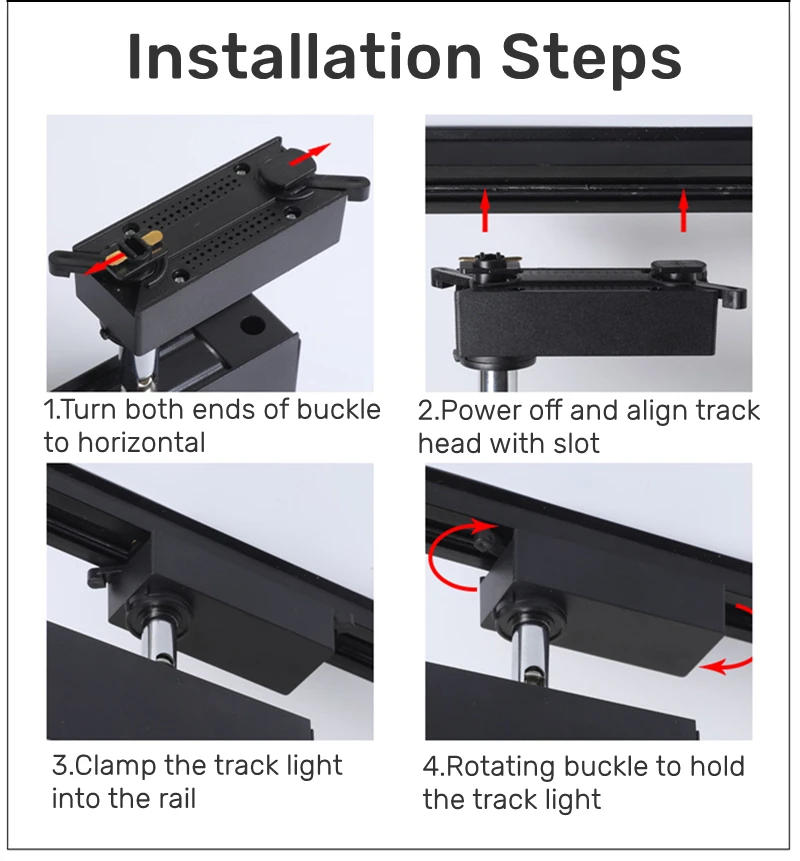 Installation Steps

1.Turn both ends of buckle to horizontal

2.Power off and align track head with slot

3.Clamp the track light into the rail

4.Rotating buckle to hold the track light