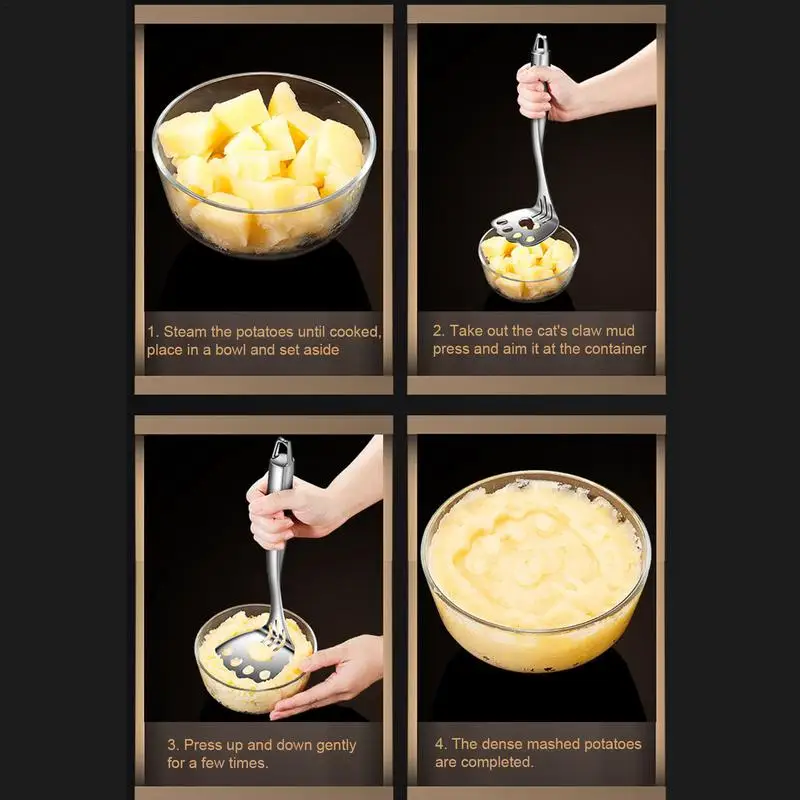 1. Steam the potatoes until cooked, place in a bowl and set aside

2. Take out the cat's claw mud press and aim it at the container

3. Press up and down gently for a few times.

4. The dense mashed potatoes are completed.