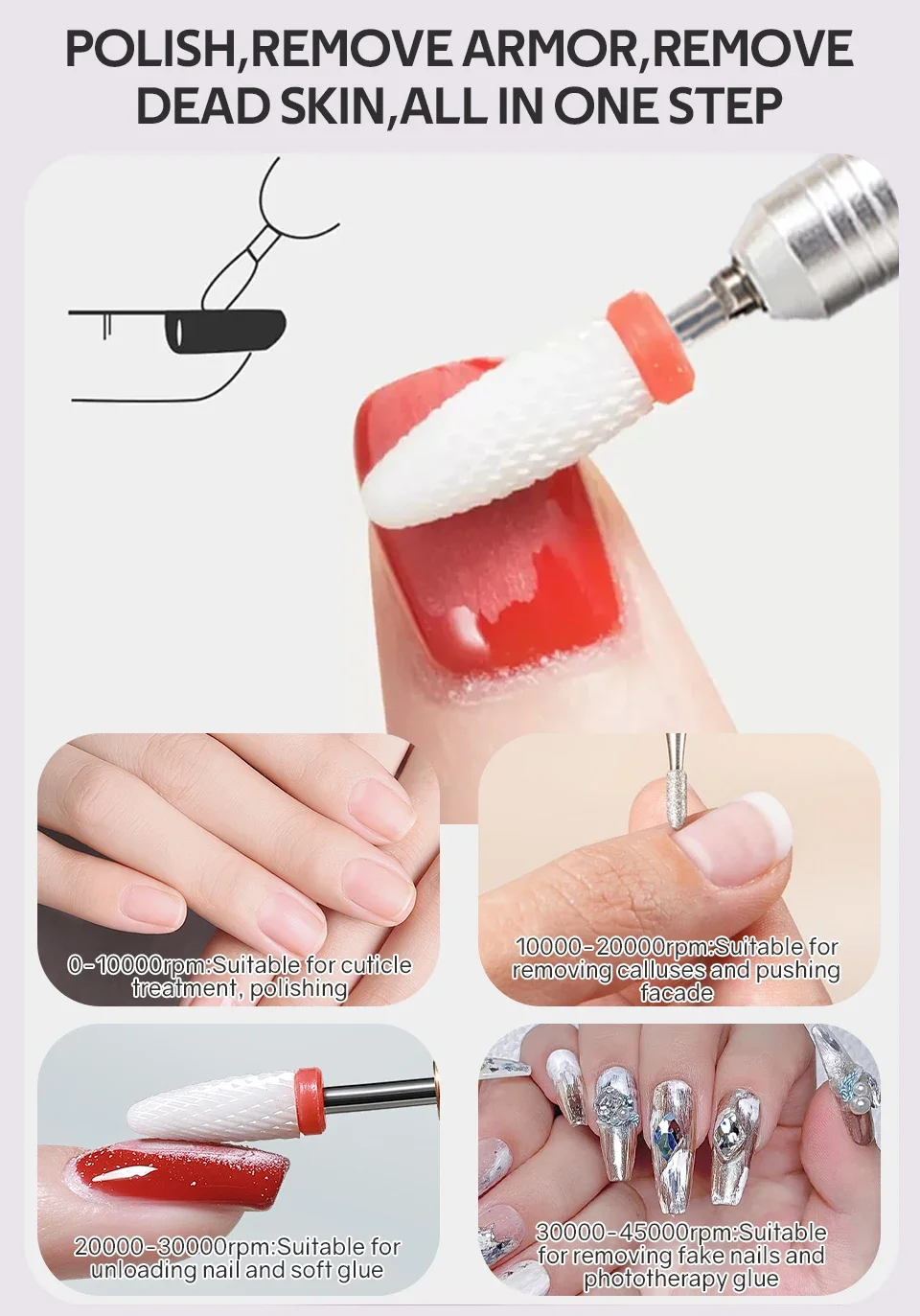 POLISH,REMOVE ARMOR,REMOVE DEAD SKIN,ALL IN ONE STEP

0-10000rpm:Suitable for cuticle treatment, polishing

10000-20000rpm:Suitable for removing calluses and pushing facade

20000-30000rpm:Suitable for unloading nail and soft glue

30000-45000rpm:Suitable for removing fake nails and phototherapy glue