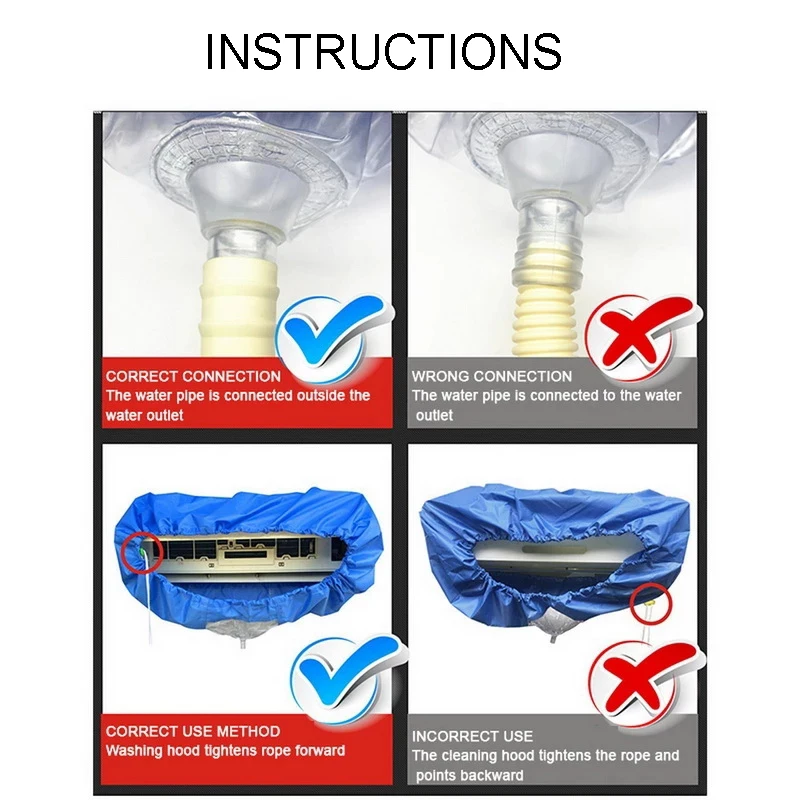 INSTRUCTIONS

CORRECT CONNECTION
The water pipe is connected outside the water outlet

WRONG CONNECTION
The water pipe is connected to the water outlet

CORRECT USE METHOD
Washing hood tightens rope forward

INCORRECT USE
The cleaning hood tightens the rope and points backward