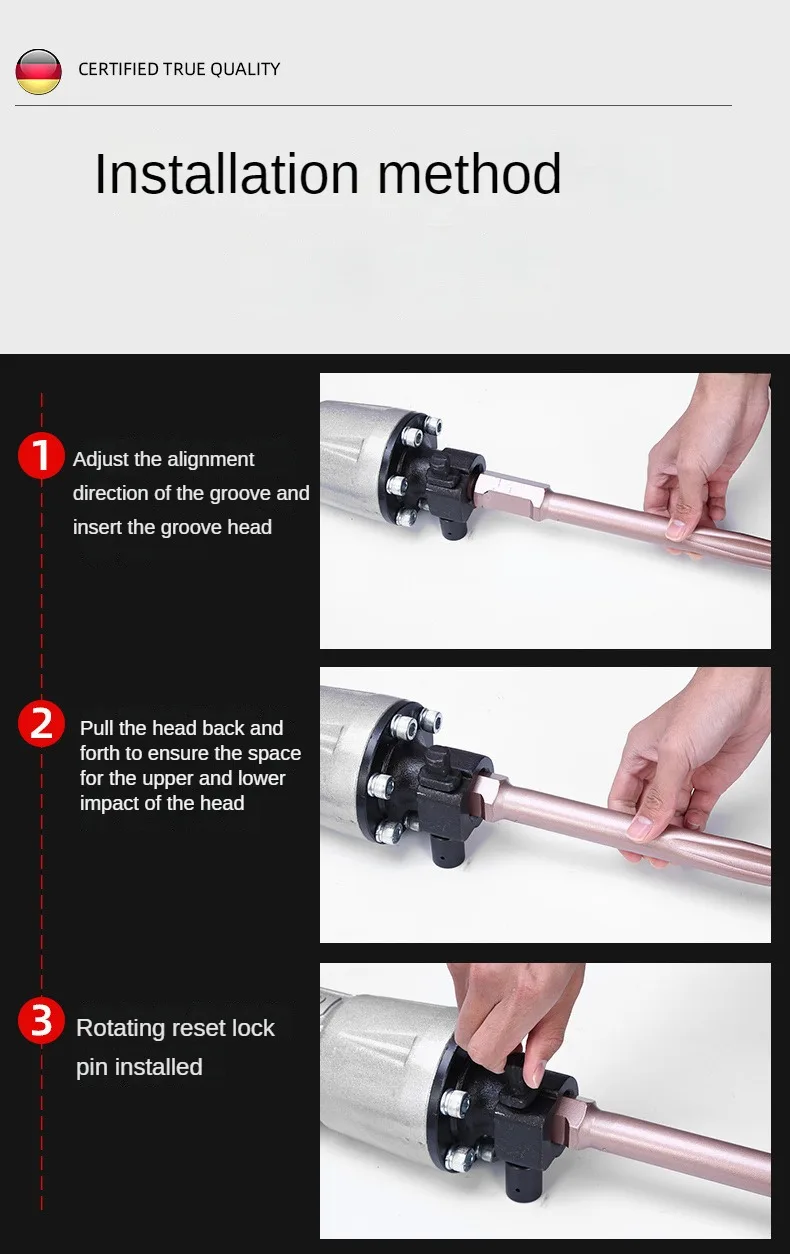 CERTIFIED TRUE QUALITY

Installation method

1 Adjust the alignment direction of the groove and insert the groove head

2 Pull the head back and forth to ensure the space for the upper and lower impact of the head

3 Rotating reset lock pin installed