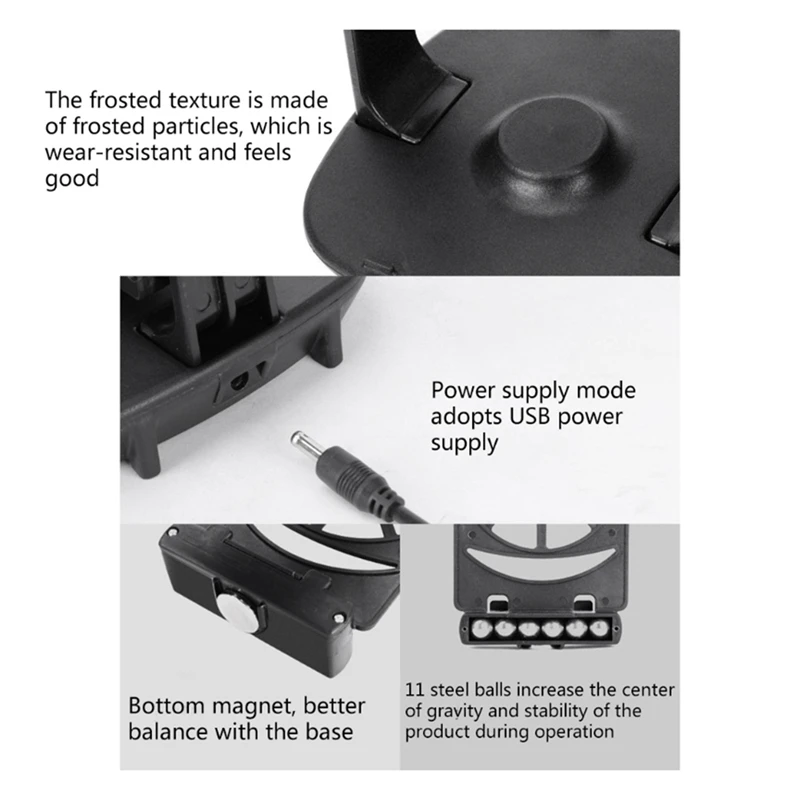 The frosted texture is made of frosted particles, which is wear-resistant and feels good

Power supply mode adopts USB power supply

Bottom magnet, better balance with the base

11 steel balls increase the center of gravity and stability of the product during operation