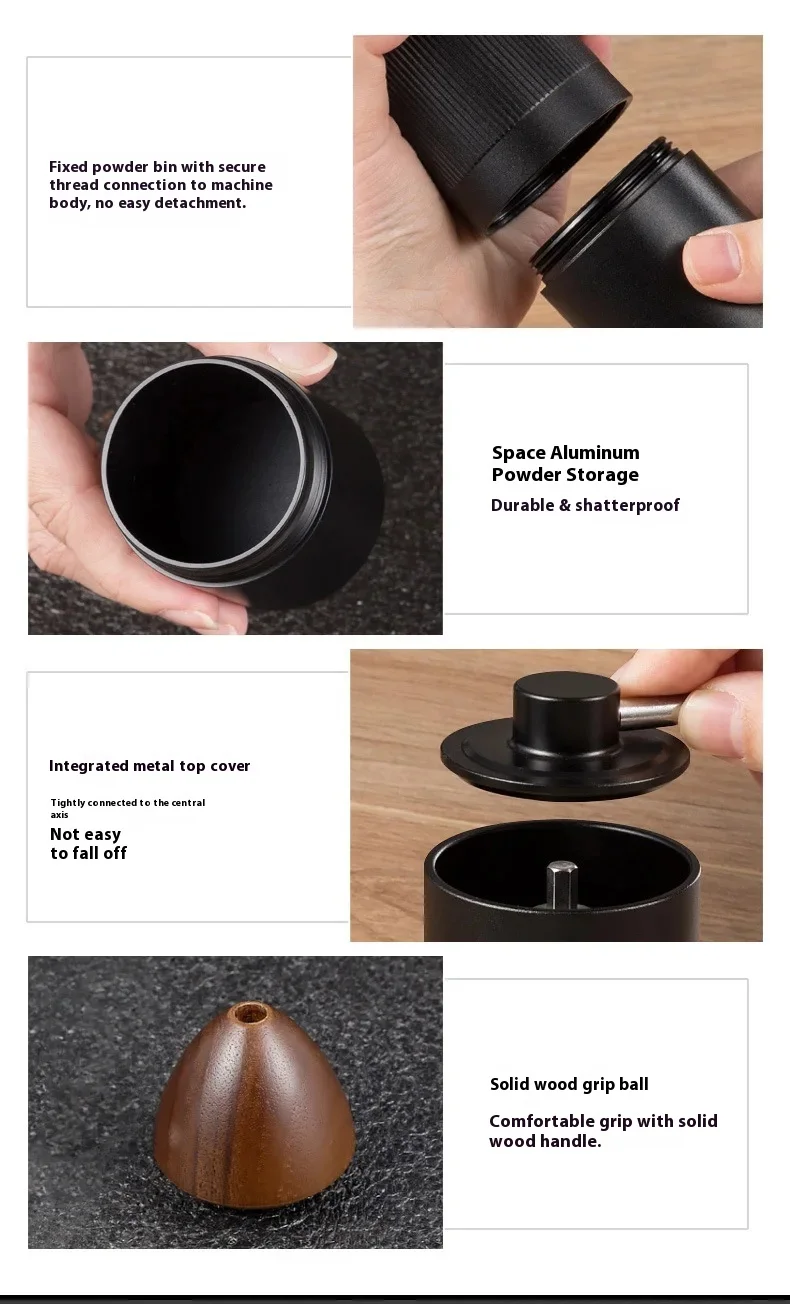 Fixed powder bin with secure thread connection to machine body, no easy detachment.

Space Aluminum Powder Storage

Durable & shatterproof

Integrated metal top cover

Tightly connected to the central axis

Not easy to fall off

Solid wood grip ball

Comfortable grip with solid wood handle.